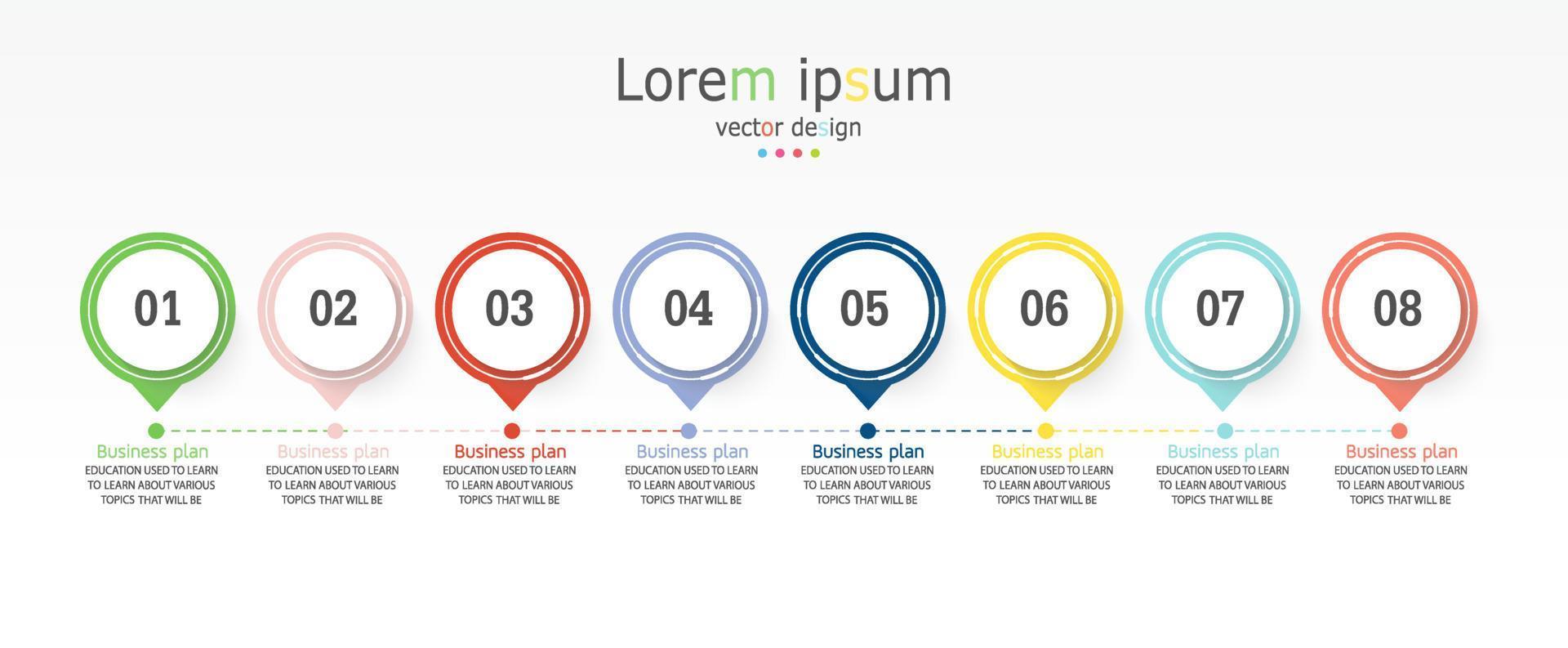 Lorem ipsum
vector design

01

02

03

04

05

06

07

08

Business plan
EDUCATION USED TO LEARN TO LEARN ABOUT VARIOUS TOPICS THAT WILL BE

Business plan
EDUCATION USED TO LEARN TO LEARN ABOUT VARIOUS TOPICS THAT WILL BE

Business plan
EDUCATION USED TO LEARN TO LEARN ABOUT VARIOUS TOPICS THAT WILL BE

Business plan
EDUCATION USED TO LEARN TO LEARN ABOUT VARIOUS TOPICS THAT WILL BE

Business plan
EDUCATION USED TO LEARN TO LEARN ABOUT VARIOUS TOPICS THAT WILL BE

Business plan
EDUCATION USED TO LEARN TO LEARN ABOUT VARIOUS TOPICS THAT WILL BE

Business plan
EDUCATION USED TO LEARN TO LEARN ABOUT VARIOUS TOPICS THAT WILL BE

Business plan
EDUCATION USED TO LEARN TO LEARN ABOUT VARIOUS TOPICS THAT WILL BE