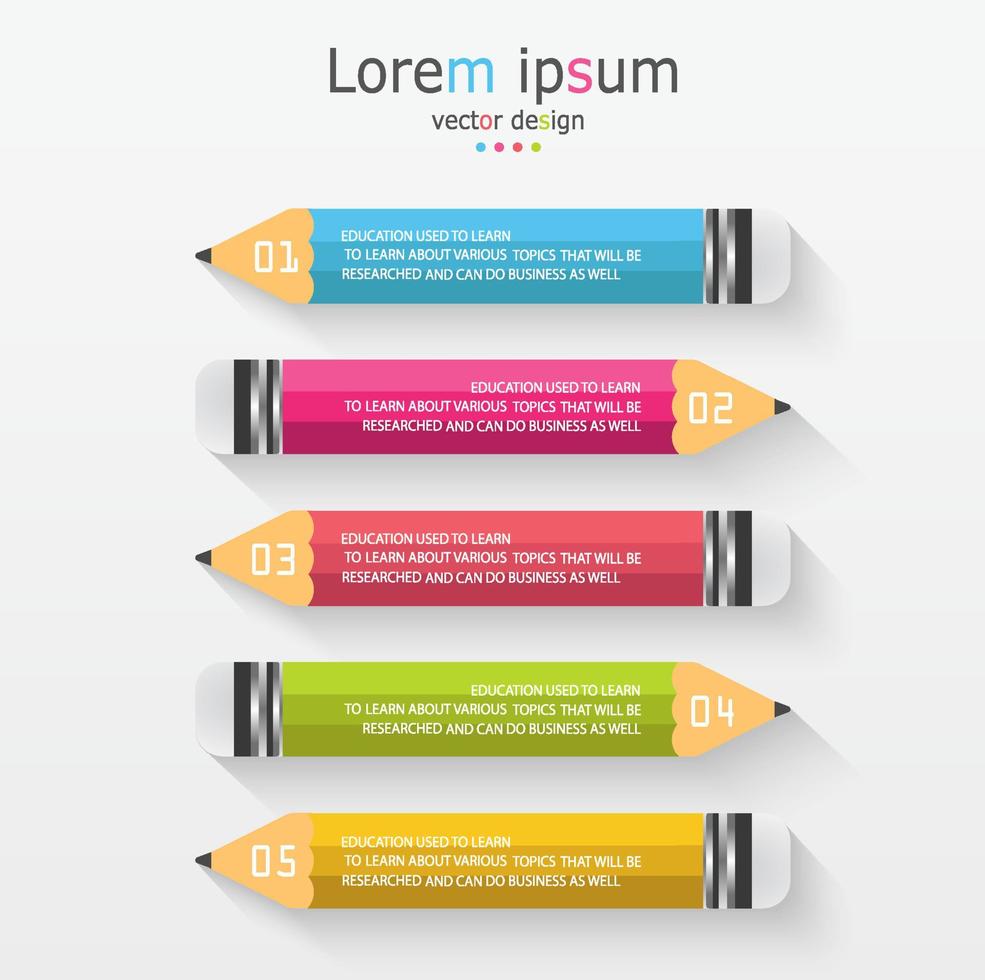 Lorem ipsum
vector design

01
EDUCATION USED TO LEARN
TO LEARN ABOUT VARIOUS TOPICS THAT WILL BE
RESEARCHED AND CAN DO BUSINESS AS WELL

EDUCATION USED TO LEARN
TO LEARN ABOUT VARIOUS TOPICS THAT WILL BE
RESEARCHED AND CAN DO BUSINESS AS WELL
02

03
EDUCATION USED TO LEARN
TO LEARN ABOUT VARIOUS TOPICS THAT WILL BE
RESEARCHED AND CAN DO BUSINESS AS WELL

EDUCATION USED TO LEARN
TO LEARN ABOUT VARIOUS TOPICS THAT WILL BE
RESEARCHED AND CAN DO BUSINESS AS WELL
04

05
EDUCATION USED TO LEARN
TO LEARN ABOUT VARIOUS TOPICS THAT WILL BE
RESEARCHED AND CAN DO BUSINESS AS WELL