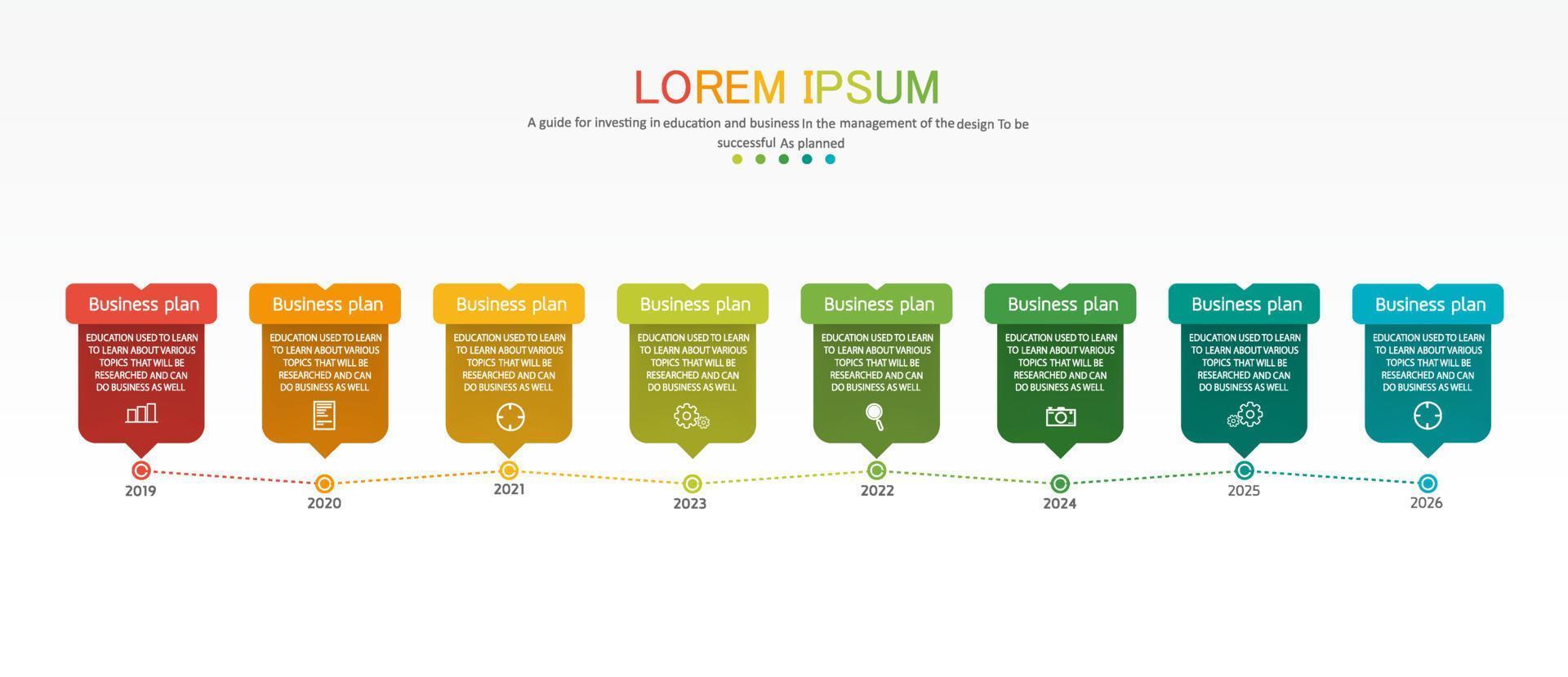 LOREM IPSUM

A guide for investing in education and business In the management of the design To be successful As planned

Business plan

EDUCATION USED TO LEARN TO LEARN ABOUT VARIOUS TOPICS THAT WILL BE RESEARCHED AND CAN DO BUSINESS AS WELL

2019

Business plan

EDUCATION USED TO LEARN TO LEARN ABOUT VARIOUS TOPICS THAT WILL BE RESEARCHED AND CAN DO BUSINESS AS WELL

2020

Business plan

EDUCATION USED TO LEARN TO LEARN ABOUT VARIOUS TOPICS THAT WILL BE RESEARCHED AND CAN DO BUSINESS AS WELL

2021

Business plan

EDUCATION USED TO LEARN TO LEARN ABOUT VARIOUS TOPICS THAT WILL BE RESEARCHED AND CAN DO BUSINESS AS WELL

2023

Business plan

EDUCATION USED TO LEARN TO LEARN ABOUT VARIOUS TOPICS THAT WILL BE RESEARCHED AND CAN DO BUSINESS AS WELL

2022

Business plan

EDUCATION USED TO LEARN TO LEARN ABOUT VARIOUS TOPICS THAT WILL BE RESEARCHED AND CAN DO BUSINESS AS WELL

2024

Business plan

EDUCATION USED TO LEARN TO LEARN ABOUT VARIOUS TOPICS THAT WILL BE RESEARCHED AND CAN DO BUSINESS AS WELL

2025

Business plan

EDUCATION USED TO LEARN TO LEARN ABOUT VARIOUS TOPICS THAT WILL BE RESEARCHED AND CAN DO BUSINESS AS WELL

2026