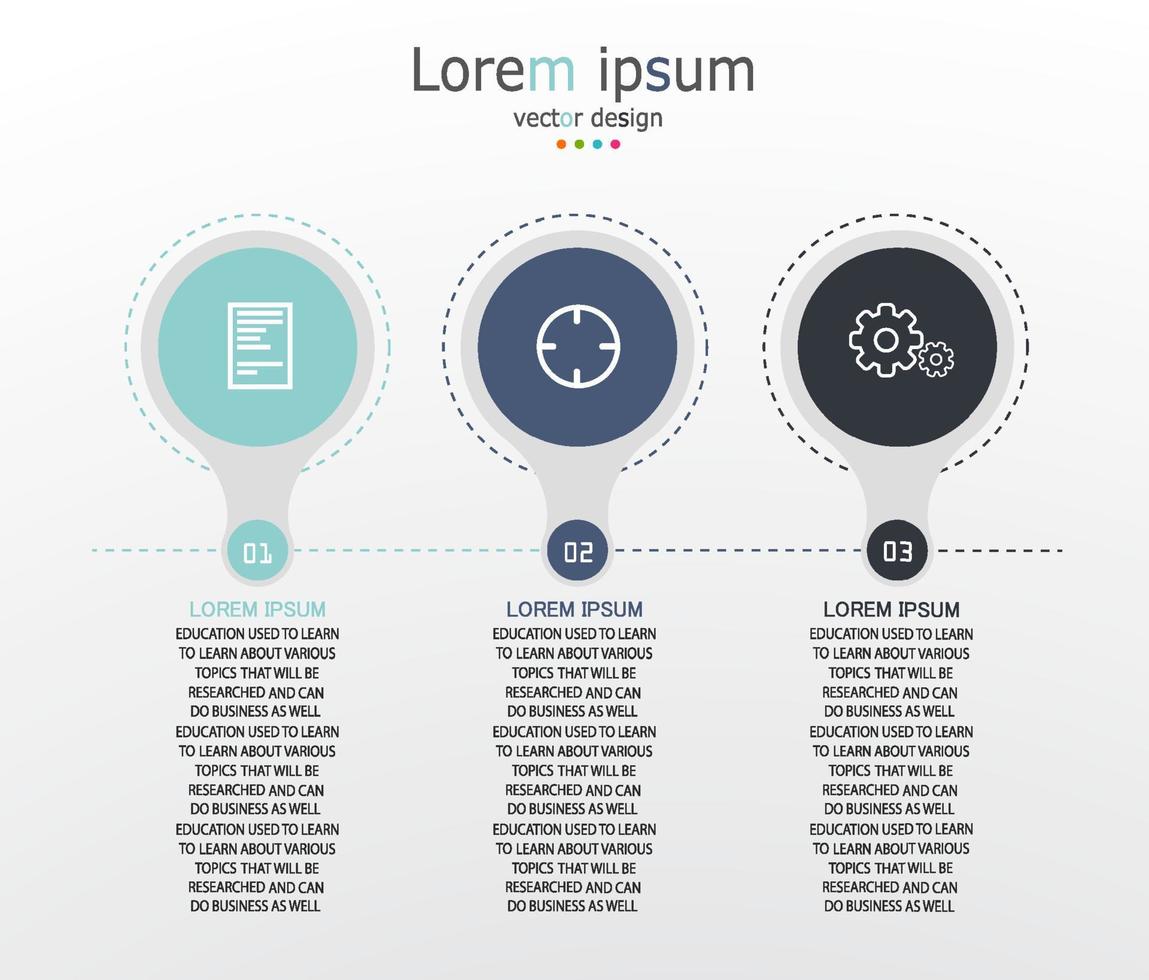 Lorem ipsum
vector design

01

LOREM IPSUM
EDUCATION USED TO LEARN TO LEARN ABOUT VARIOUS TOPICS THAT WILL BE RESEARCHED AND CAN DO BUSINESS AS WELL EDUCATION USED TO LEARN TO LEARN ABOUT VARIOUS TOPICS THAT WILL BE RESEARCHED AND CAN DO BUSINESS AS WELL EDUCATION USED TO LEARN TO LEARN ABOUT VARIOUS TOPICS THAT WILL BE RESEARCHED AND CAN DO BUSINESS AS WELL

02

LOREM IPSUM
EDUCATION USED TO LEARN TO LEARN ABOUT VARIOUS TOPICS THAT WILL BE RESEARCHED AND CAN DO BUSINESS AS WELL EDUCATION USED TO LEARN TO LEARN ABOUT VARIOUS TOPICS THAT WILL BE RESEARCHED AND CAN DO BUSINESS AS WELL EDUCATION USED TO LEARN TO LEARN ABOUT VARIOUS TOPICS THAT WILL BE RESEARCHED AND CAN DO BUSINESS AS WELL

03

LOREM IPSUM
EDUCATION USED TO LEARN TO LEARN ABOUT VARIOUS TOPICS THAT WILL BE RESEARCHED AND CAN DO BUSINESS AS WELL EDUCATION USED TO LEARN TO LEARN ABOUT VARIOUS TOPICS THAT WILL BE RESEARCHED AND CAN DO BUSINESS AS WELL EDUCATION USED TO LEARN TO LEARN ABOUT VARIOUS TOPICS THAT WILL BE RESEARCHED AND CAN DO BUSINESS AS WELL