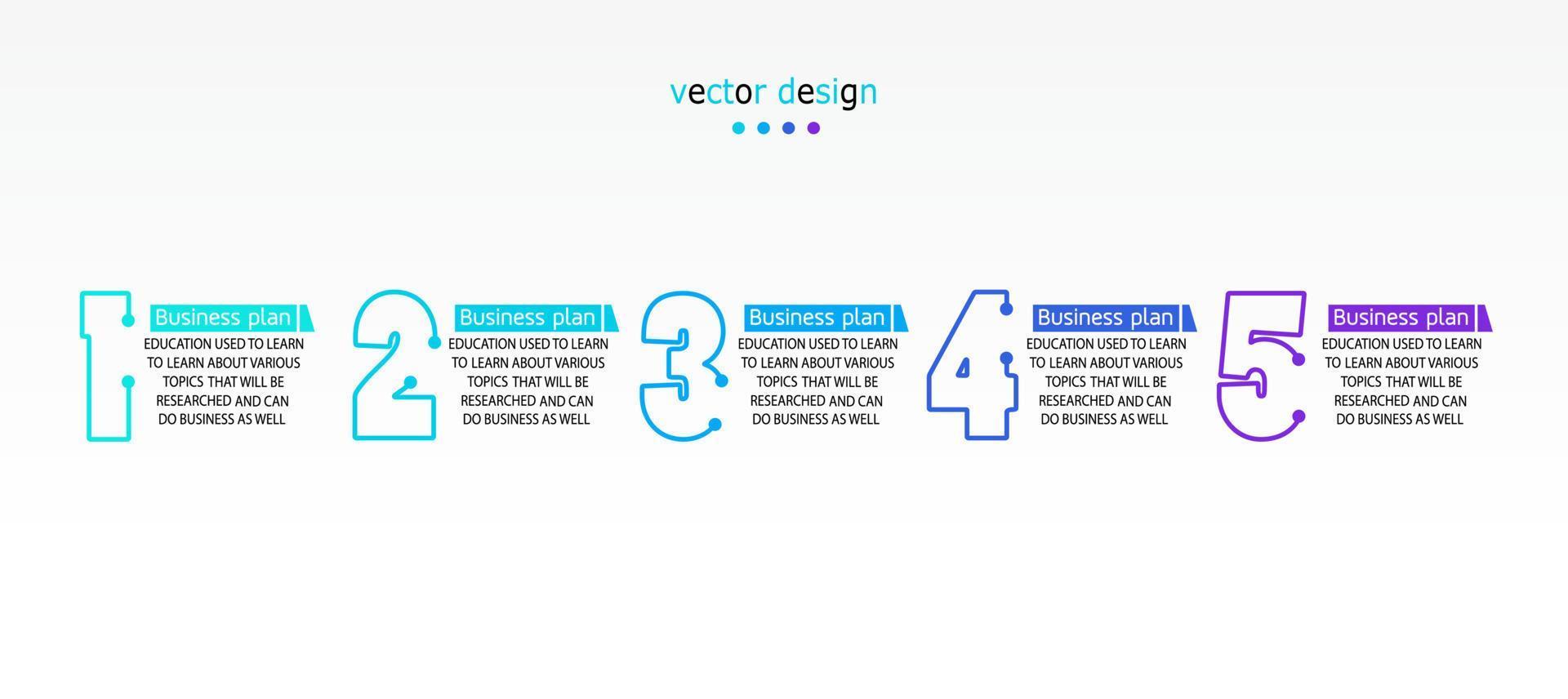 vector design

1

Business plan

EDUCATION USED TO LEARN TO LEARN ABOUT VARIOUS TOPICS THAT WILL BE RESEARCHED AND CAN DO BUSINESS AS WELL

2

Business plan

EDUCATION USED TO LEARN TO LEARN ABOUT VARIOUS TOPICS THAT WILL BE RESEARCHED AND CAN DO BUSINESS AS WELL

3

Business plan

EDUCATION USED TO LEARN TO LEARN ABOUT VARIOUS TOPICS THAT WILL BE RESEARCHED AND CAN DO BUSINESS AS WELL

4

Business plan

EDUCATION USED TO LEARN TO LEARN ABOUT VARIOUS TOPICS THAT WILL BE RESEARCHED AND CAN DO BUSINESS AS WELL

5

Business plan

EDUCATION USED TO LEARN TO LEARN ABOUT VARIOUS TOPICS THAT WILL BE RESEARCHED AND CAN DO BUSINESS AS WELL