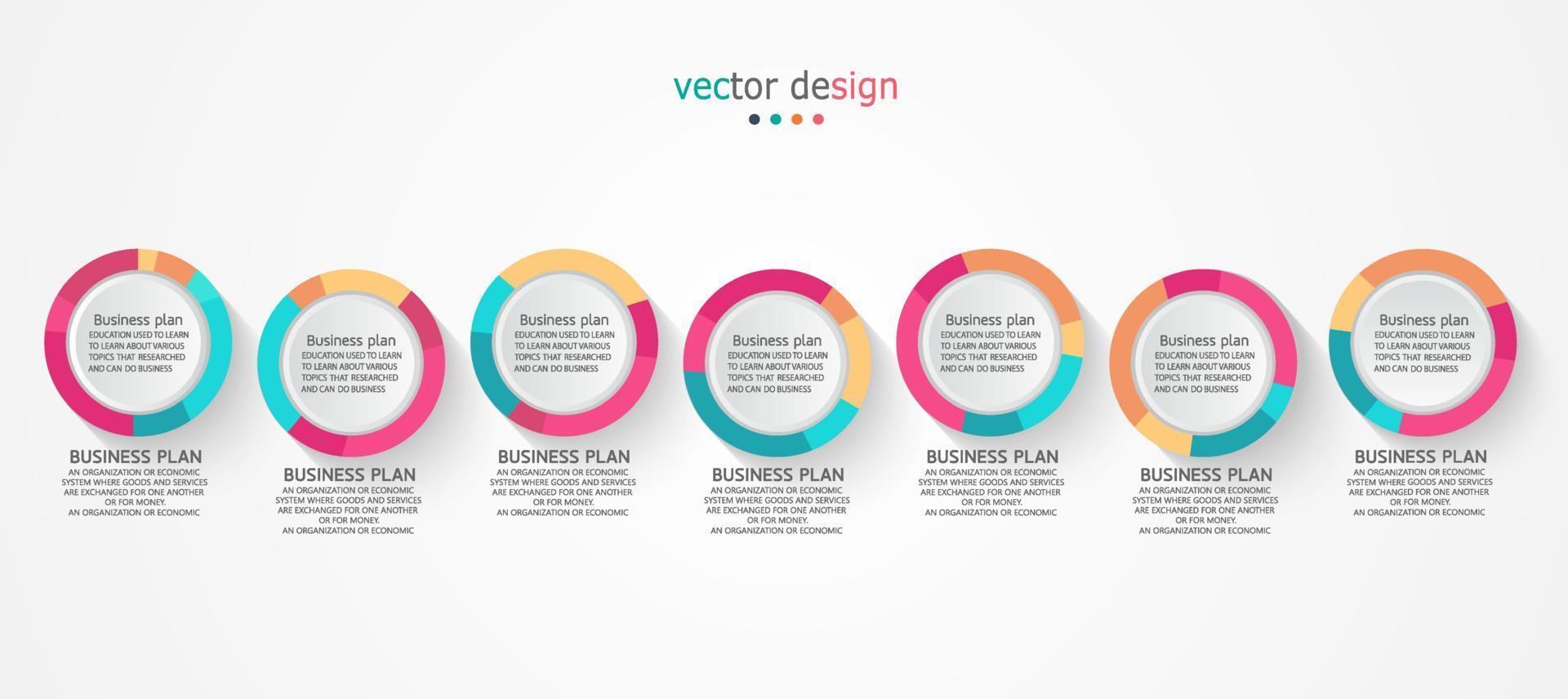 vector design

Business plan
EDUCATION USED TO LEARN TO LEARN ABOUT VARIOUS TOPICS THAT RESEARCHED AND CAN DO BUSINESS

BUSINESS PLAN
AN ORGANIZATION OR ECONOMIC SYSTEM WHERE GOODS AND SERVICES ARE EXCHANGED FOR ONE ANOTHER OR FOR MONEY. AN ORGANIZATION OR ECONOMIC

Business plan
EDUCATION USED TO LEARN TO LEARN ABOUT VARIOUS TOPICS THAT RESEARCHED AND CAN DO BUSINESS

BUSINESS PLAN
AN ORGANIZATION OR ECONOMIC SYSTEM WHERE GOODS AND SERVICES ARE EXCHANGED FOR ONE ANOTHER OR FOR MONEY. AN ORGANIZATION OR ECONOMIC

Business plan
EDUCATION USED TO LEARN TO LEARN ABOUT VARIOUS TOPICS THAT RESEARCHED AND CAN DO BUSINESS

BUSINESS PLAN
AN ORGANIZATION OR ECONOMIC SYSTEM WHERE GOODS AND SERVICES ARE EXCHANGED FOR ONE ANOTHER OR FOR MONEY. AN ORGANIZATION OR ECONOMIC

Business plan
EDUCATION USED TO LEARN TO LEARN ABOUT VARIOUS TOPICS THAT RESEARCHED AND CAN DO BUSINESS

BUSINESS PLAN
AN ORGANIZATION OR ECONOMIC SYSTEM WHERE GOODS AND SERVICES ARE EXCHANGED FOR ONE ANOTHER OR FOR MONEY. AN ORGANIZATION OR ECONOMIC

Business plan
EDUCATION USED TO LEARN TO LEARN ABOUT VARIOUS TOPICS THAT RESEARCHED AND CAN DO BUSINESS

BUSINESS PLAN
AN ORGANIZATION OR ECONOMIC SYSTEM WHERE GOODS AND SERVICES ARE EXCHANGED FOR ONE ANOTHER OR FOR MONEY. AN ORGANIZATION OR ECONOMIC

Business plan
EDUCATION USED TO LEARN TO LEARN ABOUT VARIOUS TOPICS THAT RESEARCHED AND CAN DO BUSINESS

BUSINESS PLAN
AN ORGANIZATION OR ECONOMIC SYSTEM WHERE GOODS AND SERVICES ARE EXCHANGED FOR ONE ANOTHER OR FOR MONEY. AN ORGANIZATION OR ECONOMIC

Business plan
EDUCATION USED TO LEARN TO LEARN ABOUT VARIOUS TOPICS THAT RESEARCHED AND CAN DO BUSINESS

BUSINESS PLAN
AN ORGANIZATION OR ECONOMIC SYSTEM WHERE GOODS AND SERVICES ARE EXCHANGED FOR ONE ANOTHER OR FOR MONEY. AN ORGANIZATION OR ECONOMIC