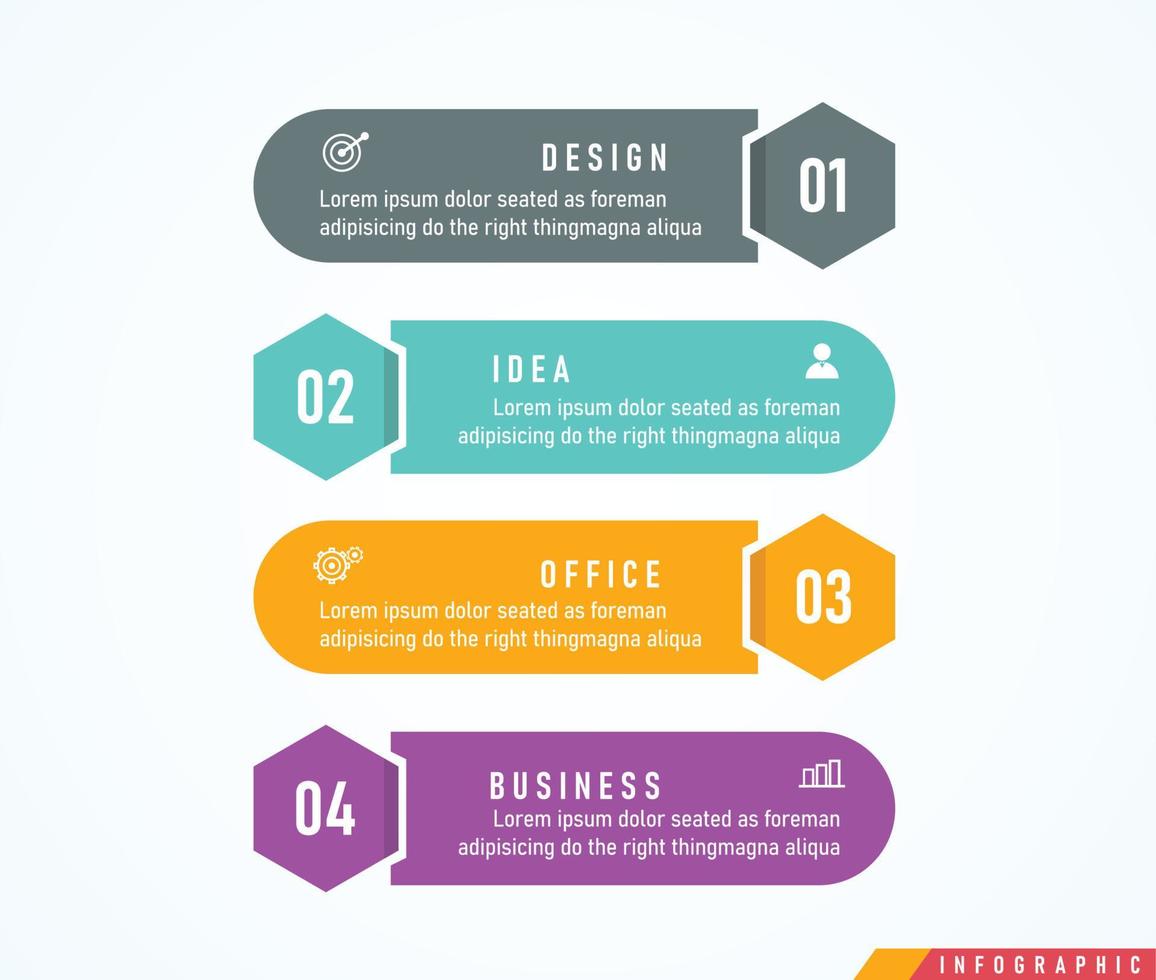 DESIGN
Lorem ipsum dolor seated as foreman adipisicing do the right thingmagna aliqua
01

02
IDEA
Lorem ipsum dolor seated as foreman adipisicing do the right thingmagna aliqua

OFFICE
Lorem ipsum dolor seated as foreman adipisicing do the right thingmagna aliqua
03

04
BUSINESS
Lorem ipsum dolor seated as foreman adipisicing do the right thingmagna aliqua

INFOGRAPHIC