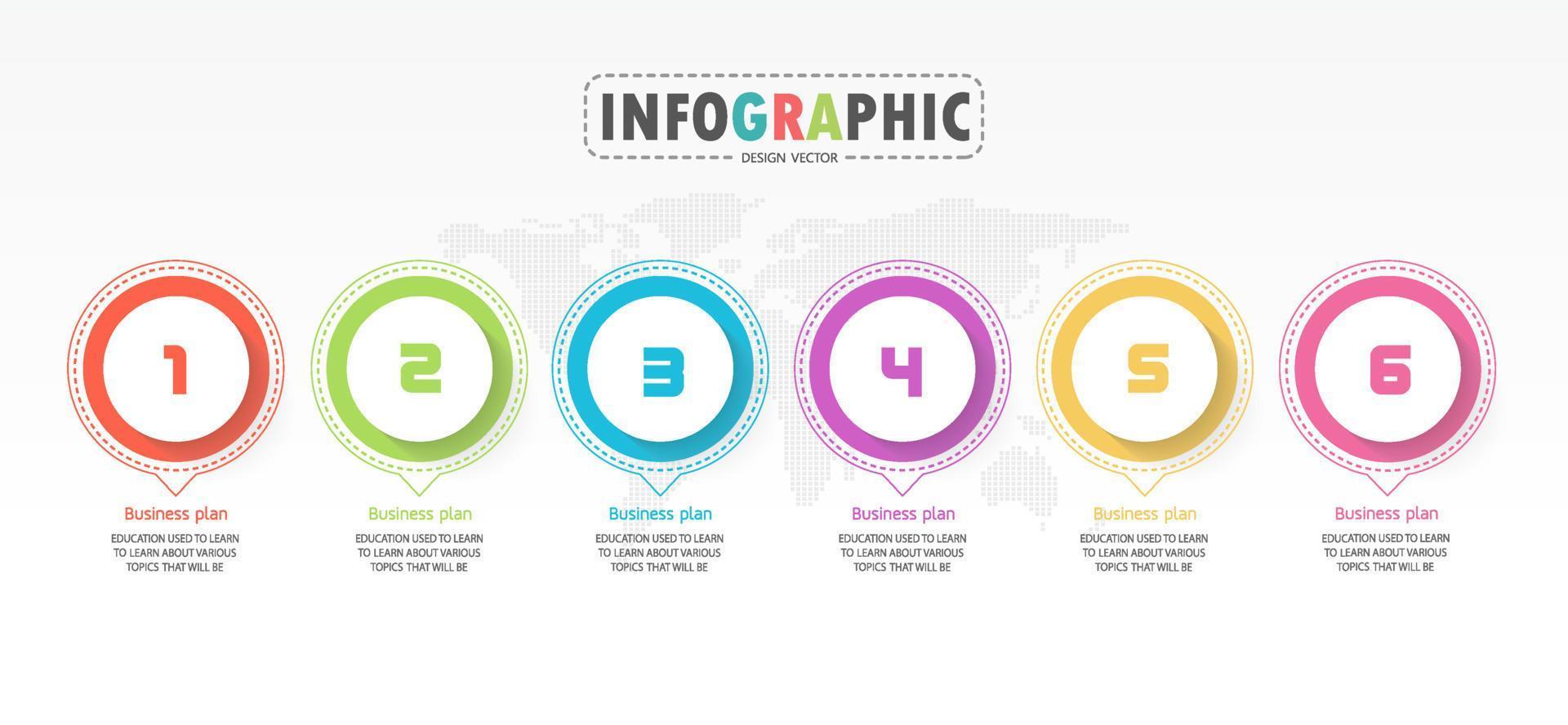 INFOGRAPHIC
DESIGN VECTOR

1

Business plan

EDUCATION USED TO LEARN TO LEARN ABOUT VARIOUS TOPICS THAT WILL BE

2

Business plan

EDUCATION USED TO LEARN TO LEARN ABOUT VARIOUS TOPICS THAT WILL BE

3

Business plan

EDUCATION USED TO LEARN TO LEARN ABOUT VARIOUS TOPICS THAT WILL BE

4

Business plan

EDUCATION USED TO LEARN TO LEARN ABOUT VARIOUS TOPICS THAT WILL BE

5

Business plan

EDUCATION USED TO LEARN TO LEARN ABOUT VARIOUS TOPICS THAT WILL BE

6

Business plan

EDUCATION USED TO LEARN TO LEARN ABOUT VARIOUS TOPICS THAT WILL BE