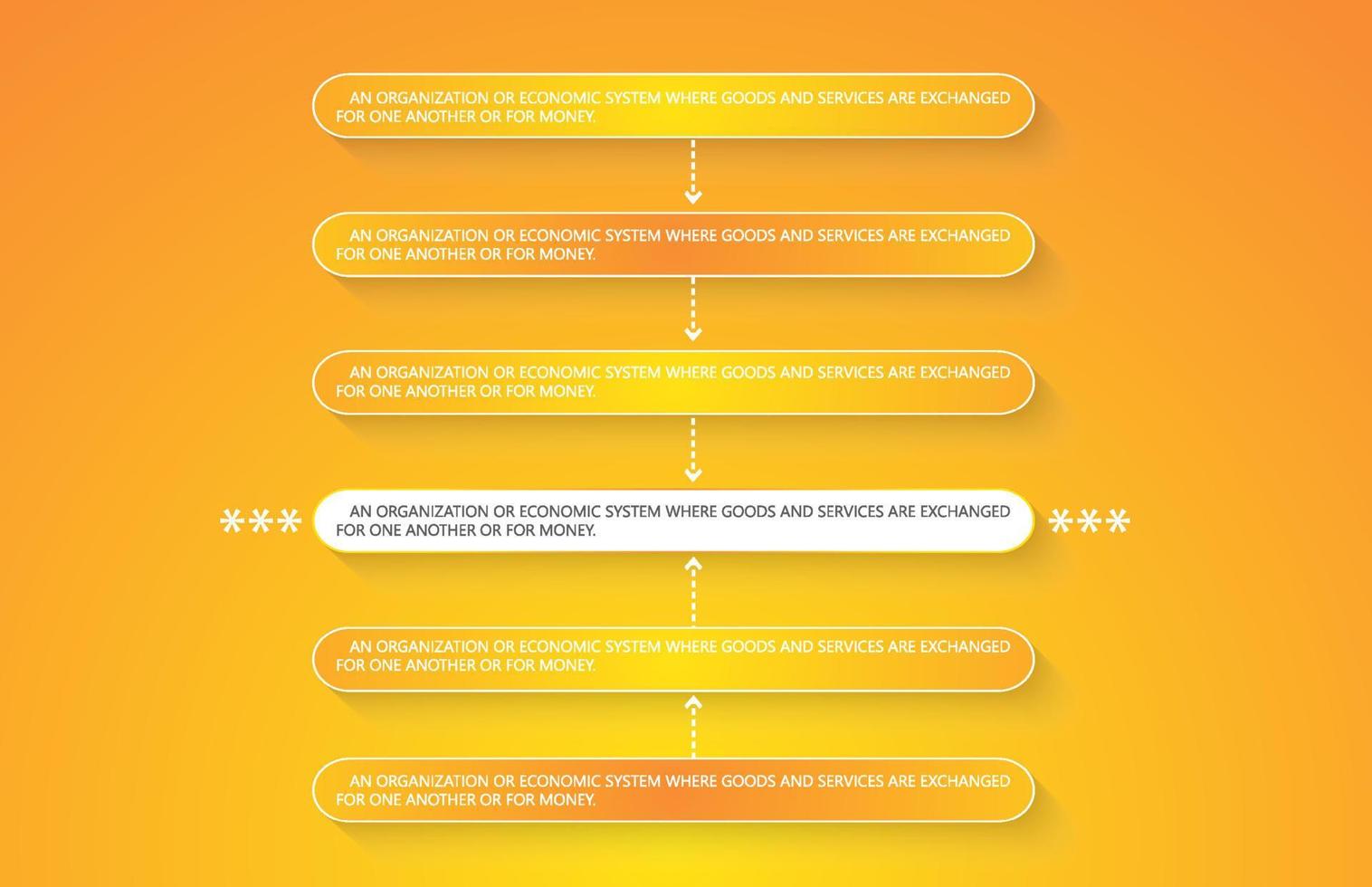 AN ORGANIZATION OR ECONOMIC SYSTEM WHERE GOODS AND SERVICES ARE EXCHANGED FOR ONE ANOTHER OR FOR MONEY.

AN ORGANIZATION OR ECONOMIC SYSTEM WHERE GOODS AND SERVICES ARE EXCHANGED FOR ONE ANOTHER OR FOR MONEY.

AN ORGANIZATION OR ECONOMIC SYSTEM WHERE GOODS AND SERVICES ARE EXCHANGED FOR ONE ANOTHER OR FOR MONEY.

*** AN ORGANIZATION OR ECONOMIC SYSTEM WHERE GOODS AND SERVICES ARE EXCHANGED FOR ONE ANOTHER OR FOR MONEY. ***

AN ORGANIZATION OR ECONOMIC SYSTEM WHERE GOODS AND SERVICES ARE EXCHANGED FOR ONE ANOTHER OR FOR MONEY.

AN ORGANIZATION OR ECONOMIC SYSTEM WHERE GOODS AND SERVICES ARE EXCHANGED FOR ONE ANOTHER OR FOR MONEY.