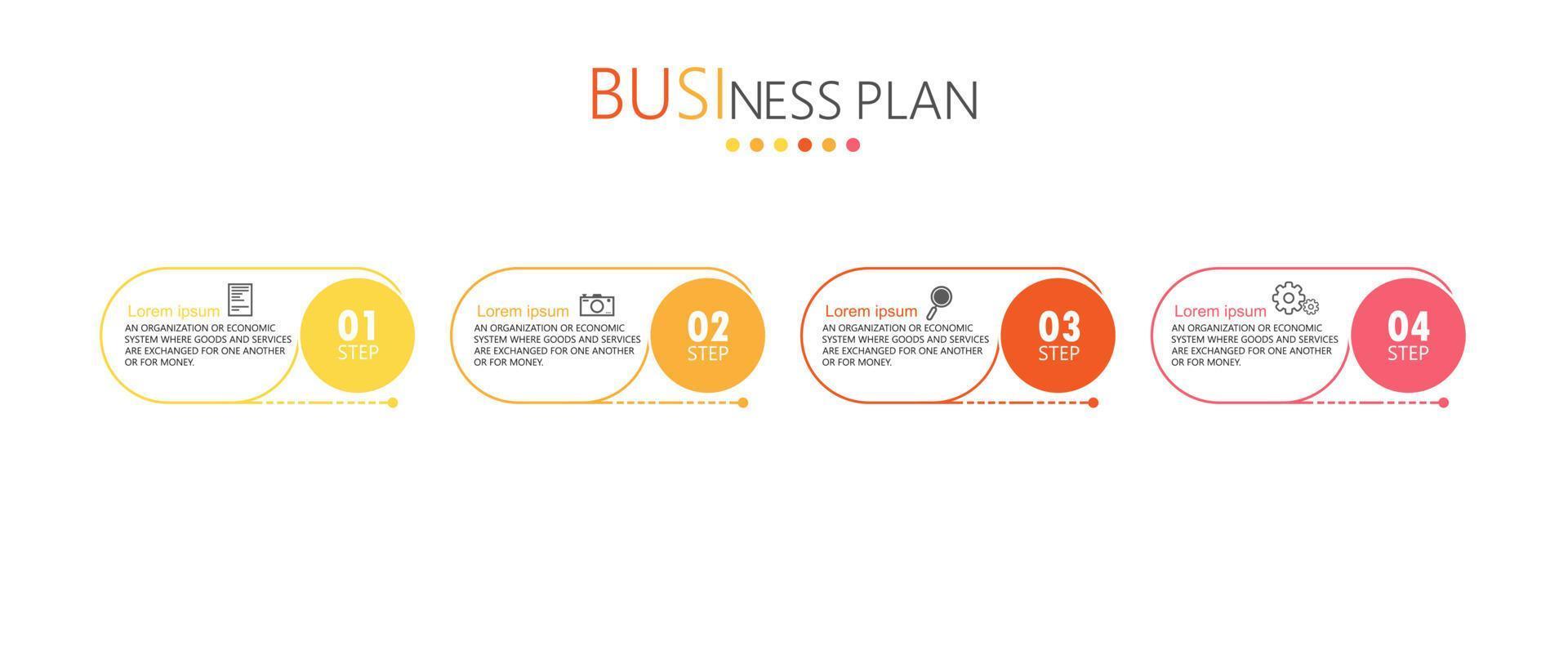 BUSINESS PLAN

Lorem ipsum
AN ORGANIZATION OR ECONOMIC SYSTEM WHERE GOODS AND SERVICES ARE EXCHANGED FOR ONE ANOTHER OR FOR MONEY.

01
STEP

Lorem ipsum
AN ORGANIZATION OR ECONOMIC SYSTEM WHERE GOODS AND SERVICES ARE EXCHANGED FOR ONE ANOTHER OR FOR MONEY.

02
STEP

Lorem ipsum
AN ORGANIZATION OR ECONOMIC SYSTEM WHERE GOODS AND SERVICES ARE EXCHANGED FOR ONE ANOTHER OR FOR MONEY.

03
STEP

Lorem ipsum
AN ORGANIZATION OR ECONOMIC SYSTEM WHERE GOODS AND SERVICES ARE EXCHANGED FOR ONE ANOTHER OR FOR MONEY.

04
STEP