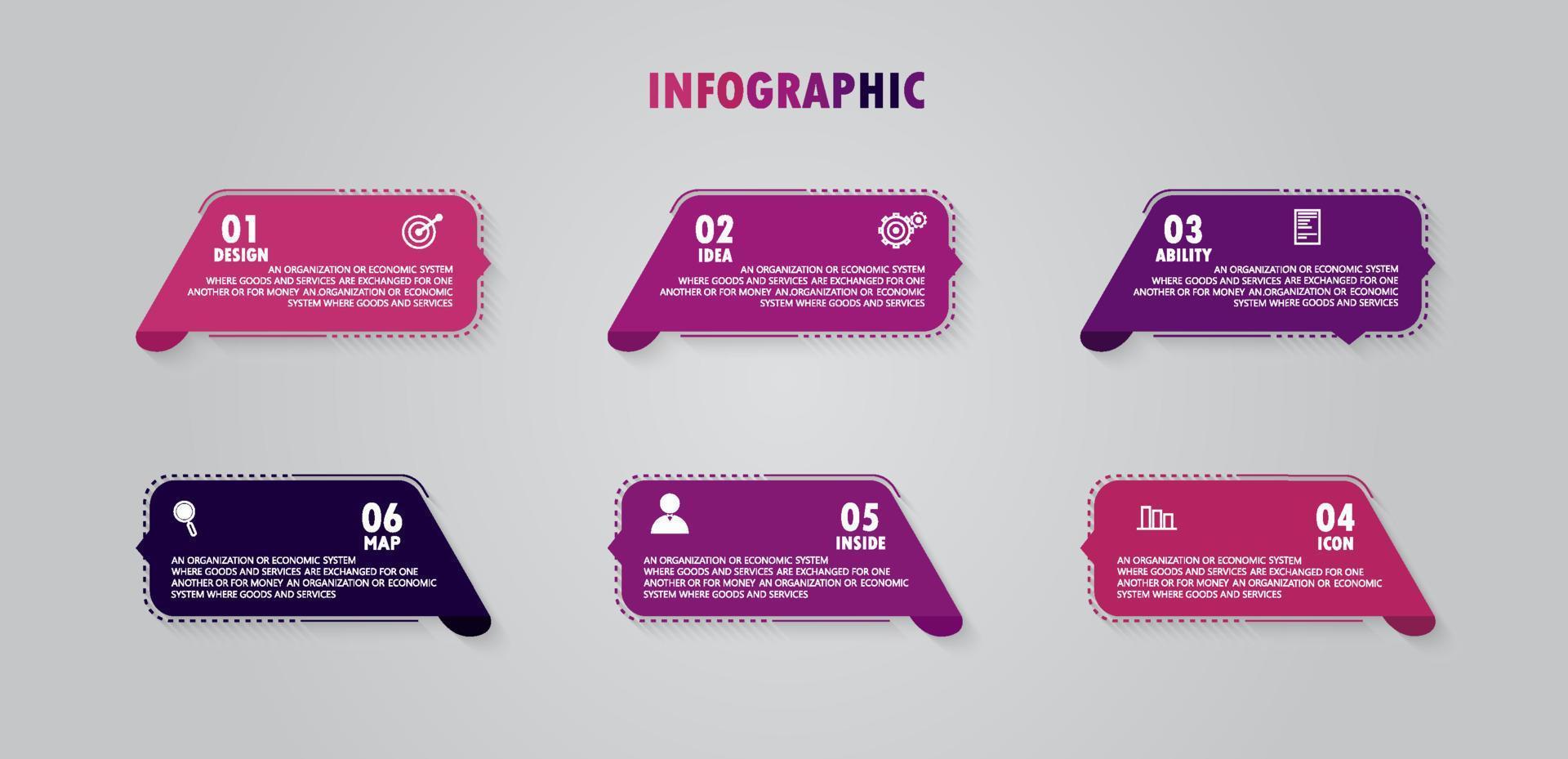 INFOGRAPHIC

01
DESIGN
AN ORGANIZATION OR ECONOMIC SYSTEM WHERE GOODS AND SERVICES ARE EXCHANGED FOR ONE ANOTHER OR FOR MONEY AN.ORGANIZATION OR ECONOMIC SYSTEM WHERE GOODS AND SERVICES

02
IDEA
AN ORGANIZATION OR ECONOMIC SYSTEM WHERE GOODS AND SERVICES ARE EXCHANGED FOR ONE ANOTHER OR FOR MONEY AN.ORGANIZATION OR ECONOMIC SYSTEM WHERE GOODS AND SERVICES

03
ABILITY
AN ORGANIZATION OR ECONOMIC SYSTEM WHERE GOODS AND SERVICES ARE EXCHANGED FOR ONE ANOTHER OR FOR MONEY AN.ORGANIZATION OR ECONOMIC SYSTEM WHERE GOODS AND SERVICES

06
MAP
AN ORGANIZATION OR ECONOMIC SYSTEM WHERE GOODS AND SERVICES ARE EXCHANGED FOR ONE ANOTHER OR FOR MONEY AN ORGANIZATION OR ECONOMIC SYSTEM WHERE GOODS AND SERVICES

05
INSIDE
AN ORGANIZATION OR ECONOMIC SYSTEM WHERE GOODS AND SERVICES ARE EXCHANGED FOR ONE ANOTHER OR FOR MONEY AN ORGANIZATION OR ECONOMIC SYSTEM WHERE GOODS AND SERVICES

04
ICON
AN ORGANIZATION OR ECONOMIC SYSTEM WHERE GOODS AND SERVICES ARE EXCHANGED FOR ONE ANOTHER OR FOR MONEY AN ORGANIZATION OR ECONOMIC SYSTEM WHERE GOODS AND SERVICES