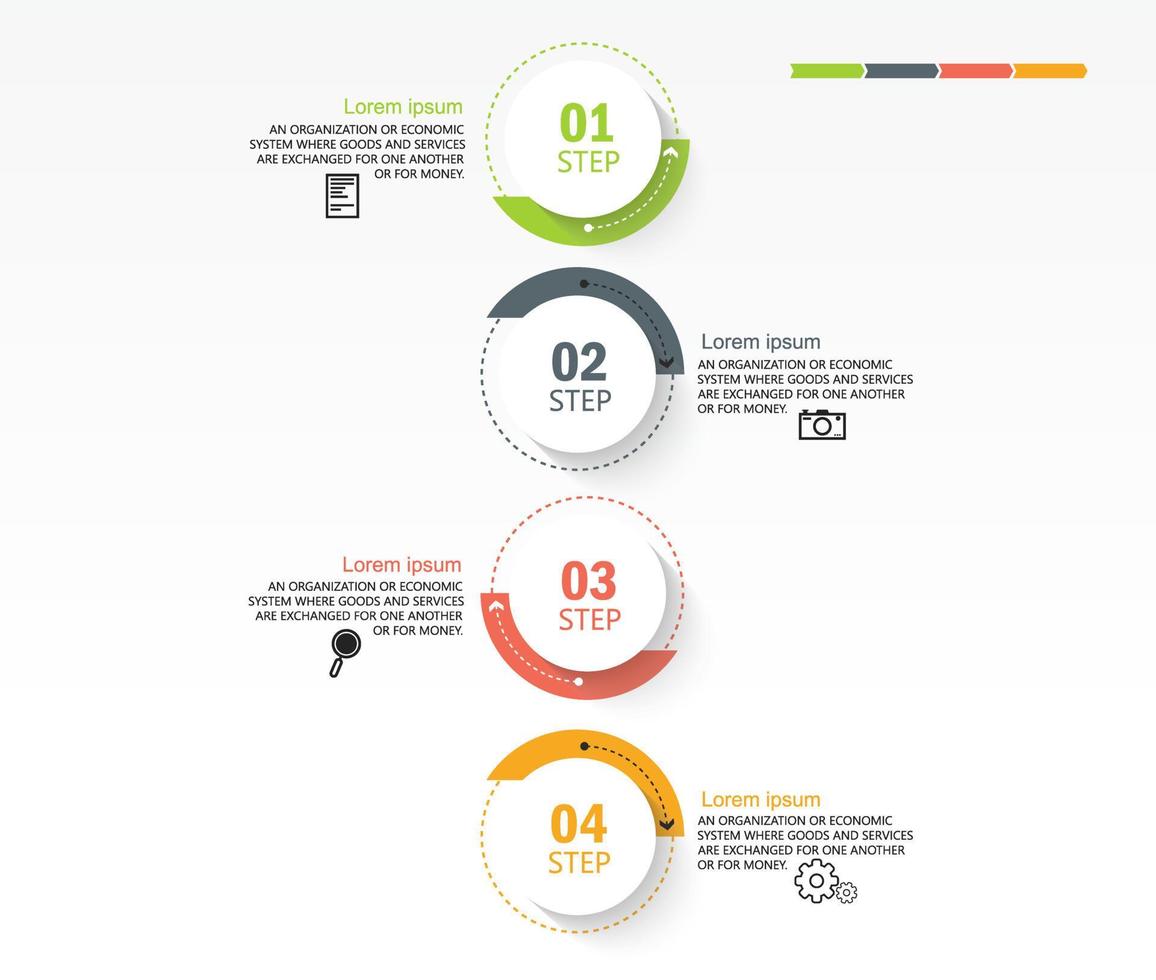 Lorem ipsum
AN ORGANIZATION OR ECONOMIC SYSTEM WHERE GOODS AND SERVICES ARE EXCHANGED FOR ONE ANOTHER OR FOR MONEY.

01
STEP

02
STEP

Lorem ipsum
AN ORGANIZATION OR ECONOMIC SYSTEM WHERE GOODS AND SERVICES ARE EXCHANGED FOR ONE ANOTHER OR FOR MONEY.

Lorem ipsum
AN ORGANIZATION OR ECONOMIC SYSTEM WHERE GOODS AND SERVICES ARE EXCHANGED FOR ONE ANOTHER OR FOR MONEY.

03
STEP

04
STEP

Lorem ipsum
AN ORGANIZATION OR ECONOMIC SYSTEM WHERE GOODS AND SERVICES ARE EXCHANGED FOR ONE ANOTHER OR FOR MONEY.