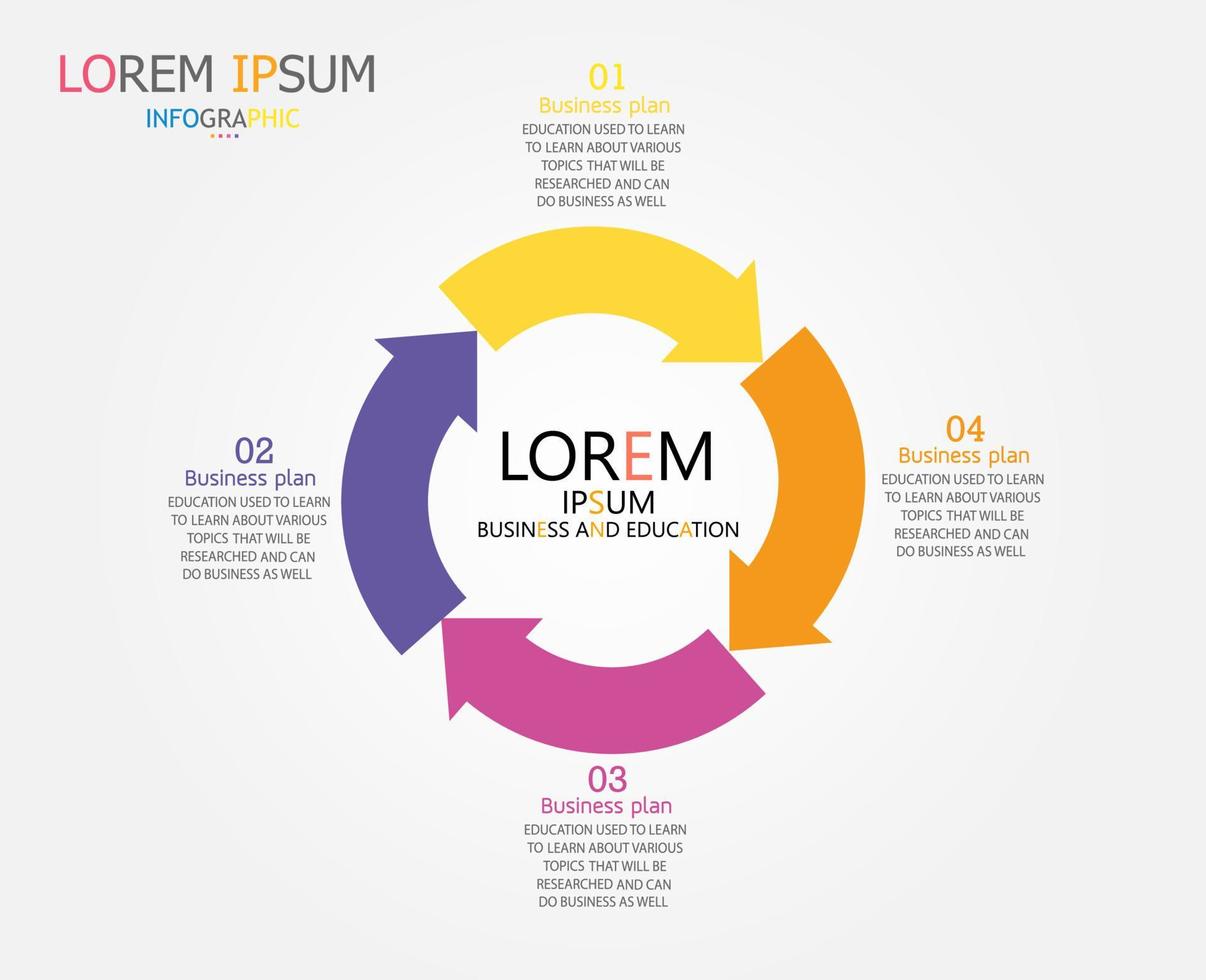 LOREM IPSUM
INFOGRAPHIC

01
Business plan
EDUCATION USED TO LEARN TO LEARN ABOUT VARIOUS TOPICS THAT WILL BE RESEARCHED AND CAN DO BUSINESS AS WELL

02
Business plan
EDUCATION USED TO LEARN TO LEARN ABOUT VARIOUS TOPICS THAT WILL BE RESEARCHED AND CAN DO BUSINESS AS WELL

LOREM
IPSUM
BUSINESS AND EDUCATION

04
Business plan
EDUCATION USED TO LEARN TO LEARN ABOUT VARIOUS TOPICS THAT WILL BE RESEARCHED AND CAN DO BUSINESS AS WELL

03
Business plan
EDUCATION USED TO LEARN TO LEARN ABOUT VARIOUS TOPICS THAT WILL BE RESEARCHED AND CAN DO BUSINESS AS WELL