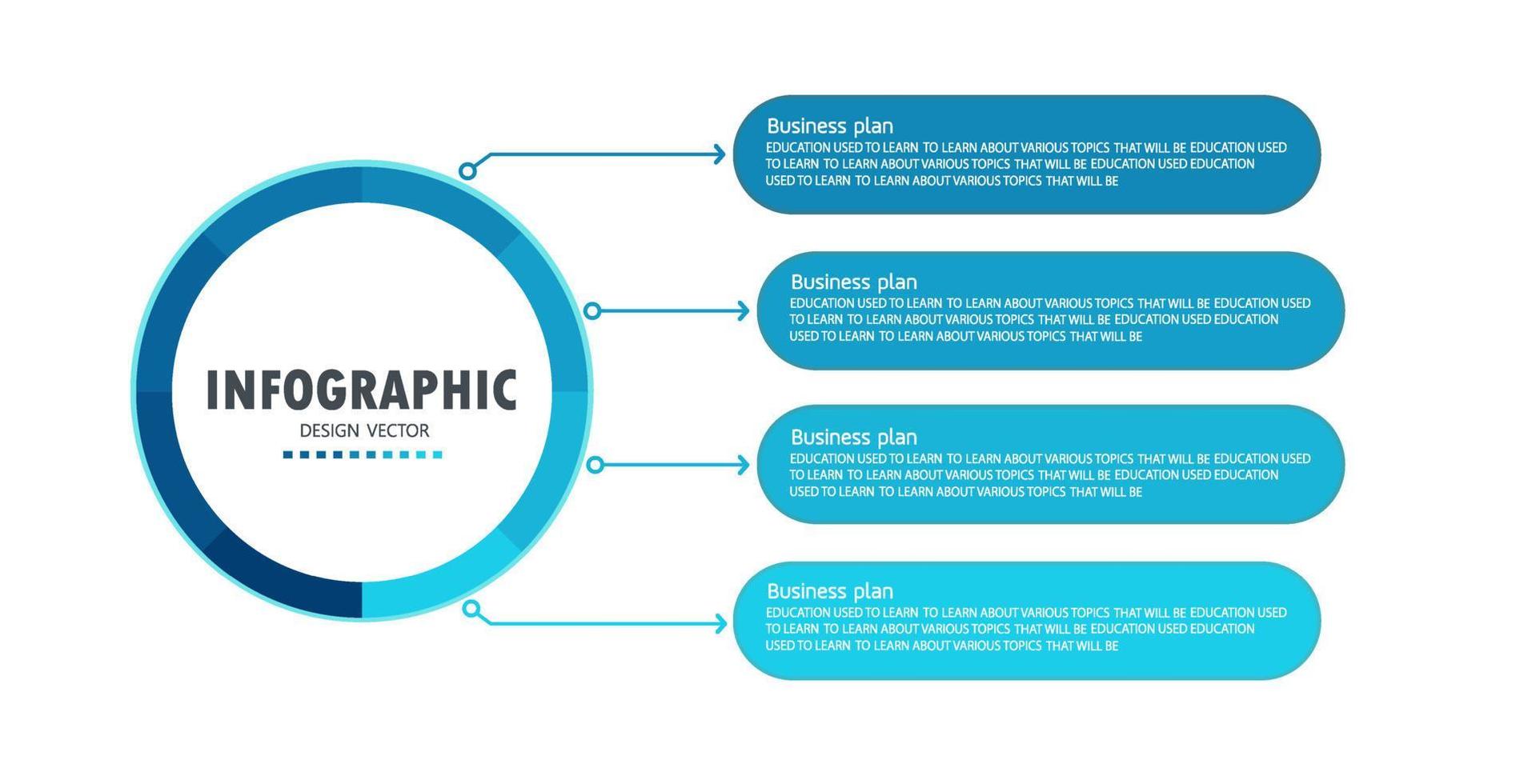 INFOGRAPHIC
DESIGN VECTOR

Business plan
EDUCATION USED TO LEARN TO LEARN ABOUT VARIOUS TOPICS THAT WILL BE EDUCATION USED TO LEARN TO LEARN ABOUT VARIOUS TOPICS THAT WILL BE EDUCATION USED EDUCATION USED TO LEARN TO LEARN ABOUT VARIOUS TOPICS THAT WILL BE

Business plan
EDUCATION USED TO LEARN TO LEARN ABOUT VARIOUS TOPICS THAT WILL BE EDUCATION USED TO LEARN TO LEARN ABOUT VARIOUS TOPICS THAT WILL BE EDUCATION USED EDUCATION USED TO LEARN TO LEARN ABOUT VARIOUS TOPICS THAT WILL BE

Business plan
EDUCATION USED TO LEARN TO LEARN ABOUT VARIOUS TOPICS THAT WILL BE EDUCATION USED TO LEARN TO LEARN ABOUT VARIOUS TOPICS THAT WILL BE EDUCATION USED EDUCATION USED TO LEARN TO LEARN ABOUT VARIOUS TOPICS THAT WILL BE

Business plan
EDUCATION USED TO LEARN TO LEARN ABOUT VARIOUS TOPICS THAT WILL BE EDUCATION USED TO LEARN TO LEARN ABOUT VARIOUS TOPICS THAT WILL BE EDUCATION USED EDUCATION USED TO LEARN TO LEARN ABOUT VARIOUS TOPICS THAT WILL BE