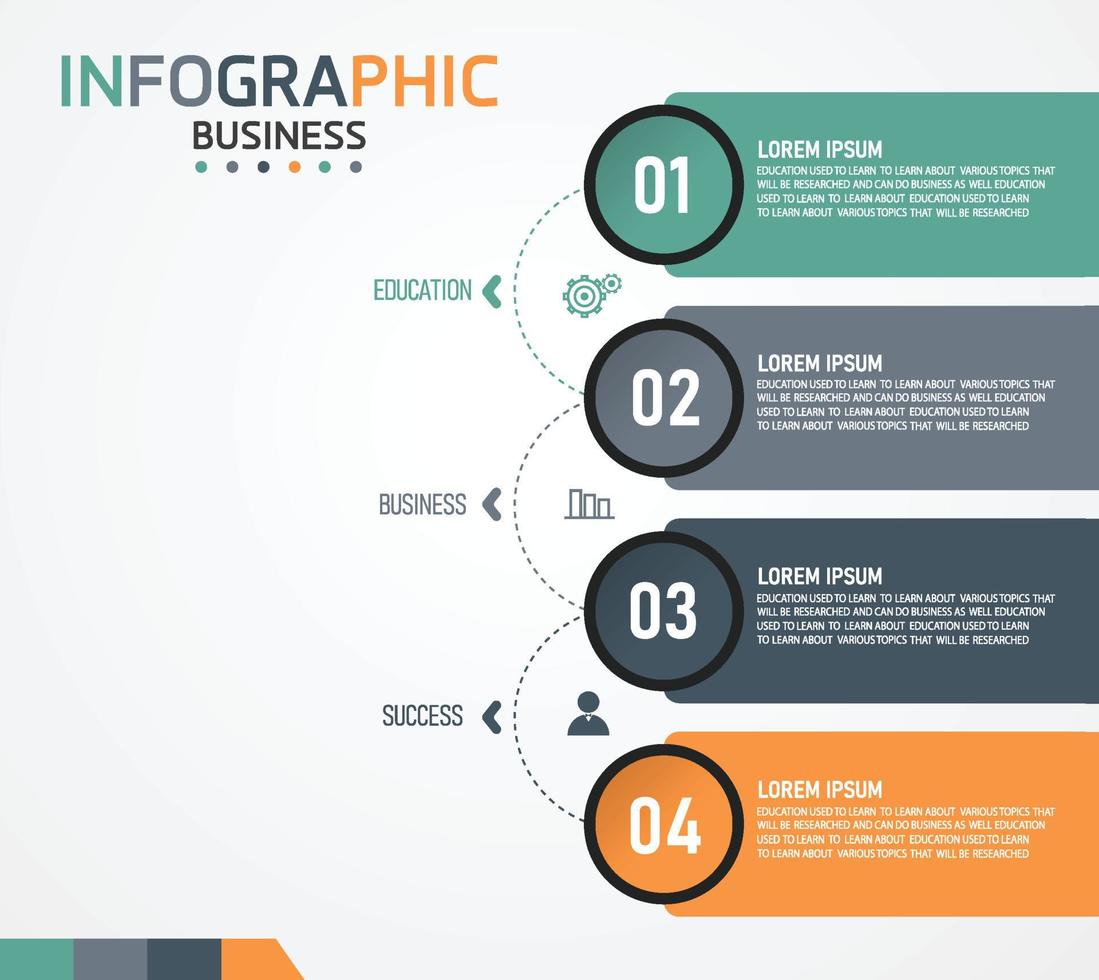 INFOGRAPHIC
BUSINESS

01
LOREM IPSUM
EDUCATION USED TO LEARN TO LEARN ABOUT VARIOUS TOPICS THAT WILL BE RESEARCHED AND CAN DO BUSINESS AS WELL EDUCATION USED TO LEARN TO LEARN ABOUT EDUCATION USED TO LEARN TO LEARN ABOUT VARIOUS TOPICS THAT WILL BE RESEARCHED

EDUCATION

02
LOREM IPSUM
EDUCATION USED TO LEARN TO LEARN ABOUT VARIOUS TOPICS THAT WILL BE RESEARCHED AND CAN DO BUSINESS AS WELL EDUCATION USED TO LEARN TO LEARN ABOUT EDUCATION USED TO LEARN TO LEARN ABOUT VARIOUS TOPICS THAT WILL BE RESEARCHED

BUSINESS

03
LOREM IPSUM
EDUCATION USED TO LEARN TO LEARN ABOUT VARIOUS TOPICS THAT WILL BE RESEARCHED AND CAN DO BUSINESS AS WELL EDUCATION USED TO LEARN TO LEARN ABOUT EDUCATION USED TO LEARN TO LEARN ABOUT VARIOUS TOPICS THAT WILL BE RESEARCHED

SUCCESS

04
LOREM IPSUM
EDUCATION USED TO LEARN TO LEARN ABOUT VARIOUS TOPICS THAT WILL BE RESEARCHED AND CAN DO BUSINESS AS WELL EDUCATION USED TO LEARN TO LEARN ABOUT EDUCATION USED TO LEARN TO LEARN ABOUT VARIOUS TOPICS THAT WILL BE RESEARCHED