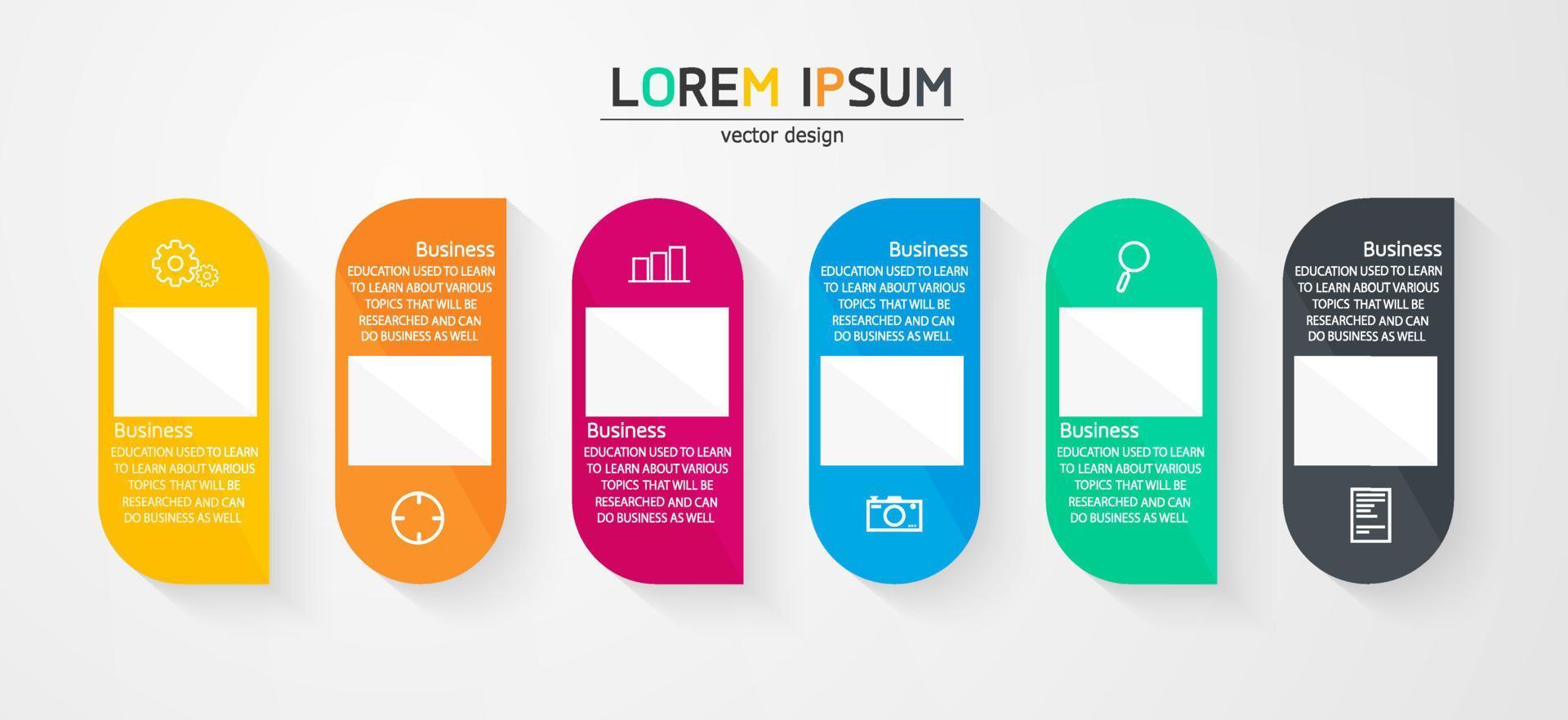 LOREM IPSUM
vector design

Business
EDUCATION USED TO LEARN TO LEARN ABOUT VARIOUS TOPICS THAT WILL BE RESEARCHED AND CAN DO BUSINESS AS WELL

Business
EDUCATION USED TO LEARN TO LEARN ABOUT VARIOUS TOPICS THAT WILL BE RESEARCHED AND CAN DO BUSINESS AS WELL

Business
EDUCATION USED TO LEARN TO LEARN ABOUT VARIOUS TOPICS THAT WILL BE RESEARCHED AND CAN DO BUSINESS AS WELL

Business
EDUCATION USED TO LEARN TO LEARN ABOUT VARIOUS TOPICS THAT WILL BE RESEARCHED AND CAN DO BUSINESS AS WELL

Business
EDUCATION USED TO LEARN TO LEARN ABOUT VARIOUS TOPICS THAT WILL BE RESEARCHED AND CAN DO BUSINESS AS WELL

Business
EDUCATION USED TO LEARN TO LEARN ABOUT VARIOUS TOPICS THAT WILL BE RESEARCHED AND CAN DO BUSINESS AS WELL