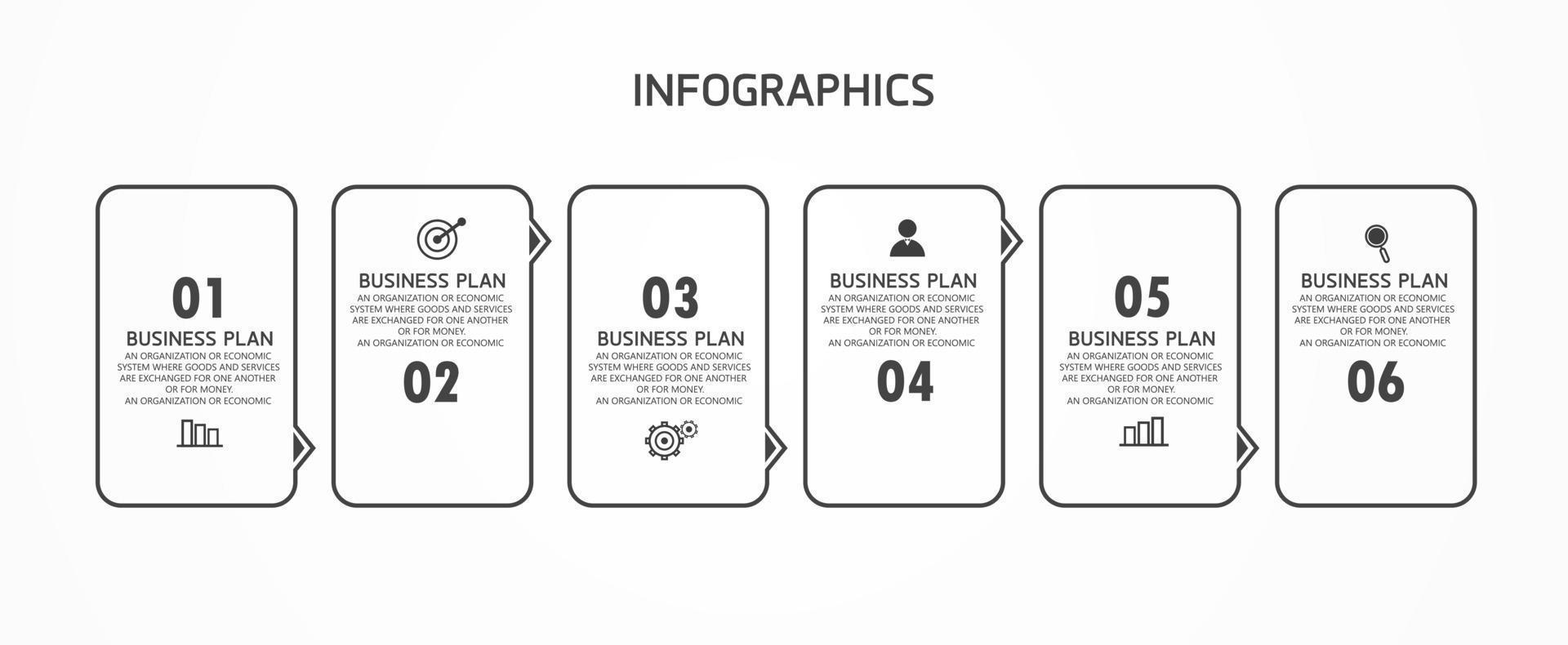 INFOGRAPHICS

01
BUSINESS PLAN
AN ORGANIZATION OR ECONOMIC SYSTEM WHERE GOODS AND SERVICES ARE EXCHANGED FOR ONE ANOTHER OR FOR MONEY.
AN ORGANIZATION OR ECONOMIC

BUSINESS PLAN
AN ORGANIZATION OR ECONOMIC SYSTEM WHERE GOODS AND SERVICES ARE EXCHANGED FOR ONE ANOTHER OR FOR MONEY.
AN ORGANIZATION OR ECONOMIC
02

03
BUSINESS PLAN
AN ORGANIZATION OR ECONOMIC SYSTEM WHERE GOODS AND SERVICES ARE EXCHANGED FOR ONE ANOTHER OR FOR MONEY.
AN ORGANIZATION OR ECONOMIC

BUSINESS PLAN
AN ORGANIZATION OR ECONOMIC SYSTEM WHERE GOODS AND SERVICES ARE EXCHANGED FOR ONE ANOTHER OR FOR MONEY.
AN ORGANIZATION OR ECONOMIC
04

05
BUSINESS PLAN
AN ORGANIZATION OR ECONOMIC SYSTEM WHERE GOODS AND SERVICES ARE EXCHANGED FOR ONE ANOTHER OR FOR MONEY.
AN ORGANIZATION OR ECONOMIC

BUSINESS PLAN
AN ORGANIZATION OR ECONOMIC SYSTEM WHERE GOODS AND SERVICES ARE EXCHANGED FOR ONE ANOTHER OR FOR MONEY.
AN ORGANIZATION OR ECONOMIC
06