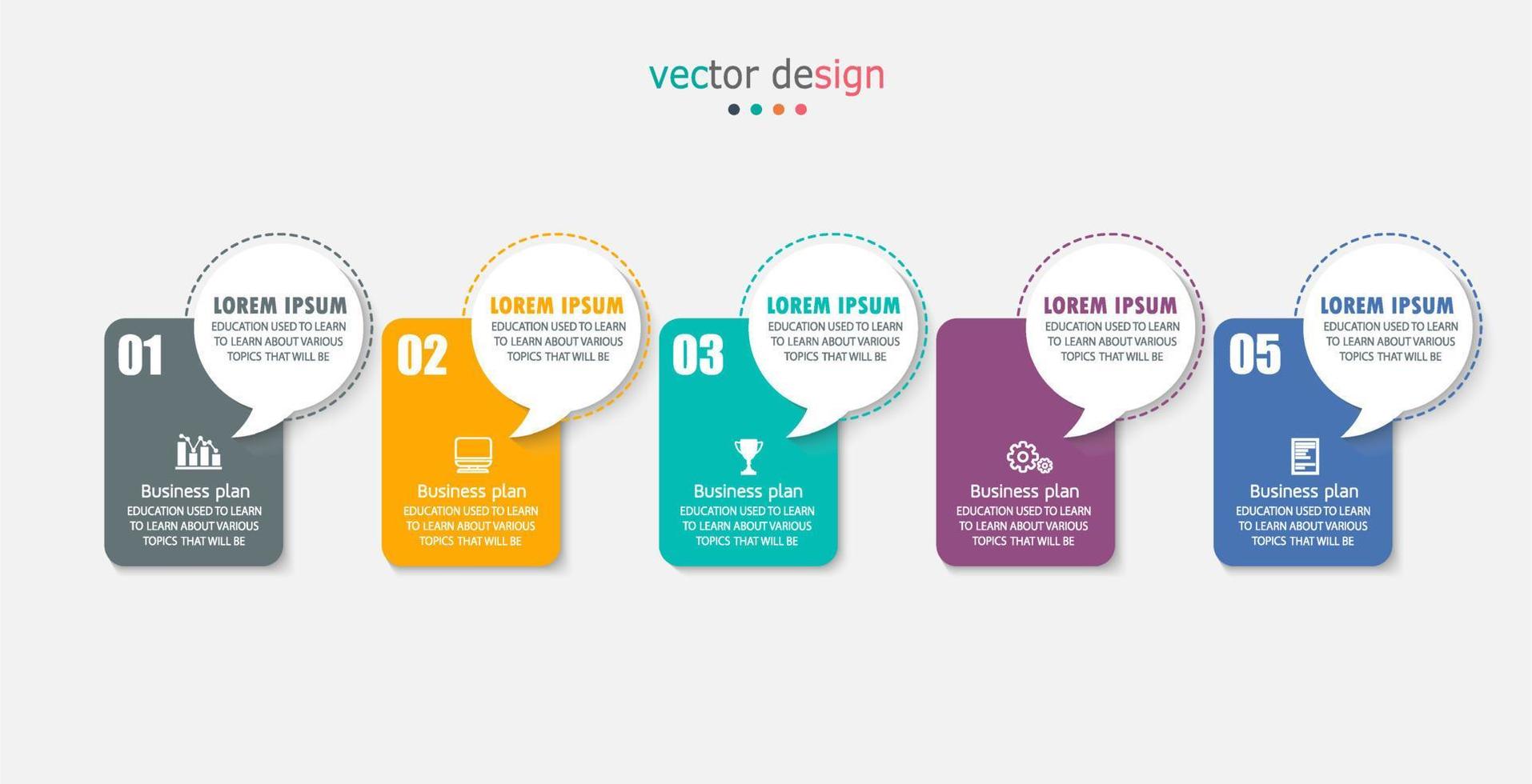 vector design

01

LOREM IPSUM
EDUCATION USED TO LEARN TO LEARN ABOUT VARIOUS TOPICS THAT WILL BE

Business plan
EDUCATION USED TO LEARN TO LEARN ABOUT VARIOUS TOPICS THAT WILL BE

02

LOREM IPSUM
EDUCATION USED TO LEARN TO LEARN ABOUT VARIOUS TOPICS THAT WILL BE

Business plan
EDUCATION USED TO LEARN TO LEARN ABOUT VARIOUS TOPICS THAT WILL BE

03

LOREM IPSUM
EDUCATION USED TO LEARN TO LEARN ABOUT VARIOUS TOPICS THAT WILL BE

Business plan
EDUCATION USED TO LEARN TO LEARN ABOUT VARIOUS TOPICS THAT WILL BE

LOREM IPSUM
EDUCATION USED TO LEARN TO LEARN ABOUT VARIOUS TOPICS THAT WILL BE

Business plan
EDUCATION USED TO LEARN TO LEARN ABOUT VARIOUS TOPICS THAT WILL BE

05

LOREM IPSUM
EDUCATION USED TO LEARN TO LEARN ABOUT VARIOUS TOPICS THAT WILL BE

Business plan
EDUCATION USED TO LEARN TO LEARN ABOUT VARIOUS TOPICS THAT WILL BE