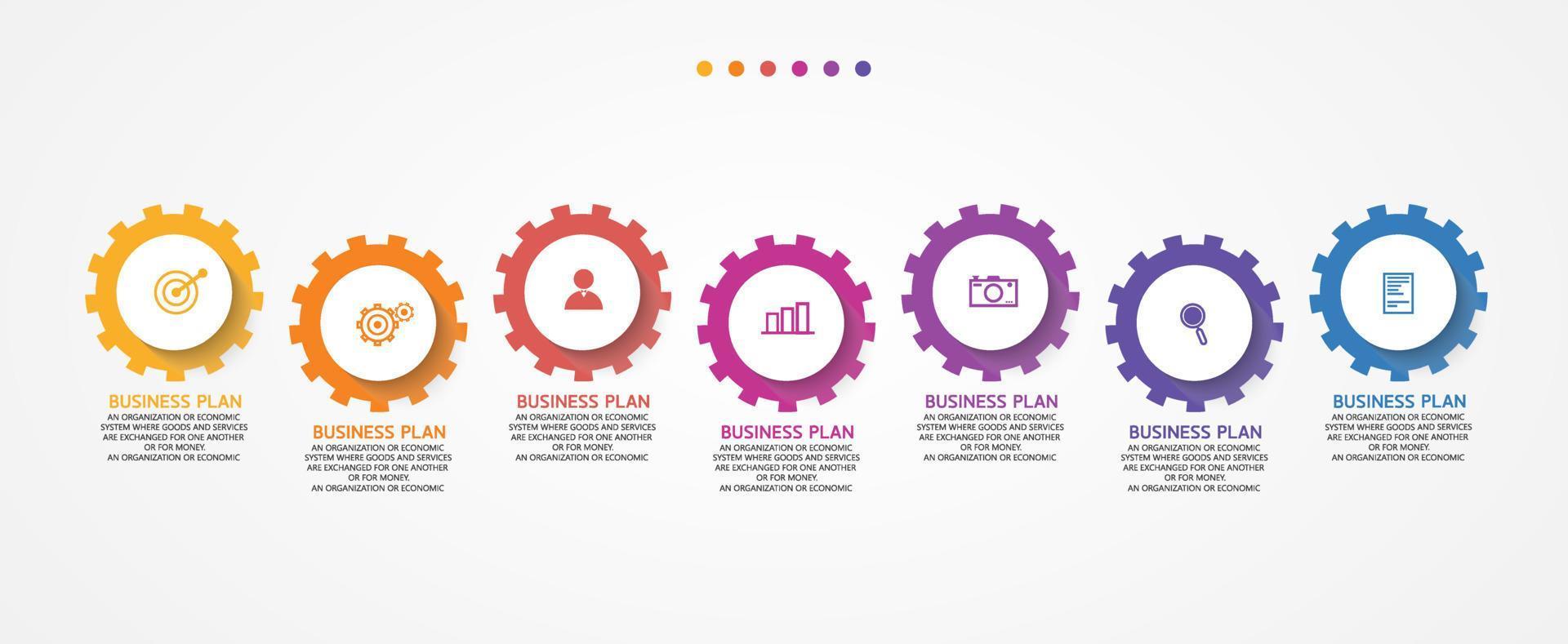 BUSINESS PLAN
AN ORGANIZATION OR ECONOMIC SYSTEM WHERE GOODS AND SERVICES ARE EXCHANGED FOR ONE ANOTHER OR FOR MONEY. AN ORGANIZATION OR ECONOMIC

BUSINESS PLAN
AN ORGANIZATION OR ECONOMIC SYSTEM WHERE GOODS AND SERVICES ARE EXCHANGED FOR ONE ANOTHER OR FOR MONEY. AN ORGANIZATION OR ECONOMIC

BUSINESS PLAN
AN ORGANIZATION OR ECONOMIC SYSTEM WHERE GOODS AND SERVICES ARE EXCHANGED FOR ONE ANOTHER OR FOR MONEY. AN ORGANIZATION OR ECONOMIC

BUSINESS PLAN
AN ORGANIZATION OR ECONOMIC SYSTEM WHERE GOODS AND SERVICES ARE EXCHANGED FOR ONE ANOTHER OR FOR MONEY. AN ORGANIZATION OR ECONOMIC

BUSINESS PLAN
AN ORGANIZATION OR ECONOMIC SYSTEM WHERE GOODS AND SERVICES ARE EXCHANGED FOR ONE ANOTHER OR FOR MONEY. AN ORGANIZATION OR ECONOMIC

BUSINESS PLAN
AN ORGANIZATION OR ECONOMIC SYSTEM WHERE GOODS AND SERVICES ARE EXCHANGED FOR ONE ANOTHER OR FOR MONEY. AN ORGANIZATION OR ECONOMIC

BUSINESS PLAN
AN ORGANIZATION OR ECONOMIC SYSTEM WHERE GOODS AND SERVICES ARE EXCHANGED FOR ONE ANOTHER OR FOR MONEY. AN ORGANIZATION OR ECONOMIC