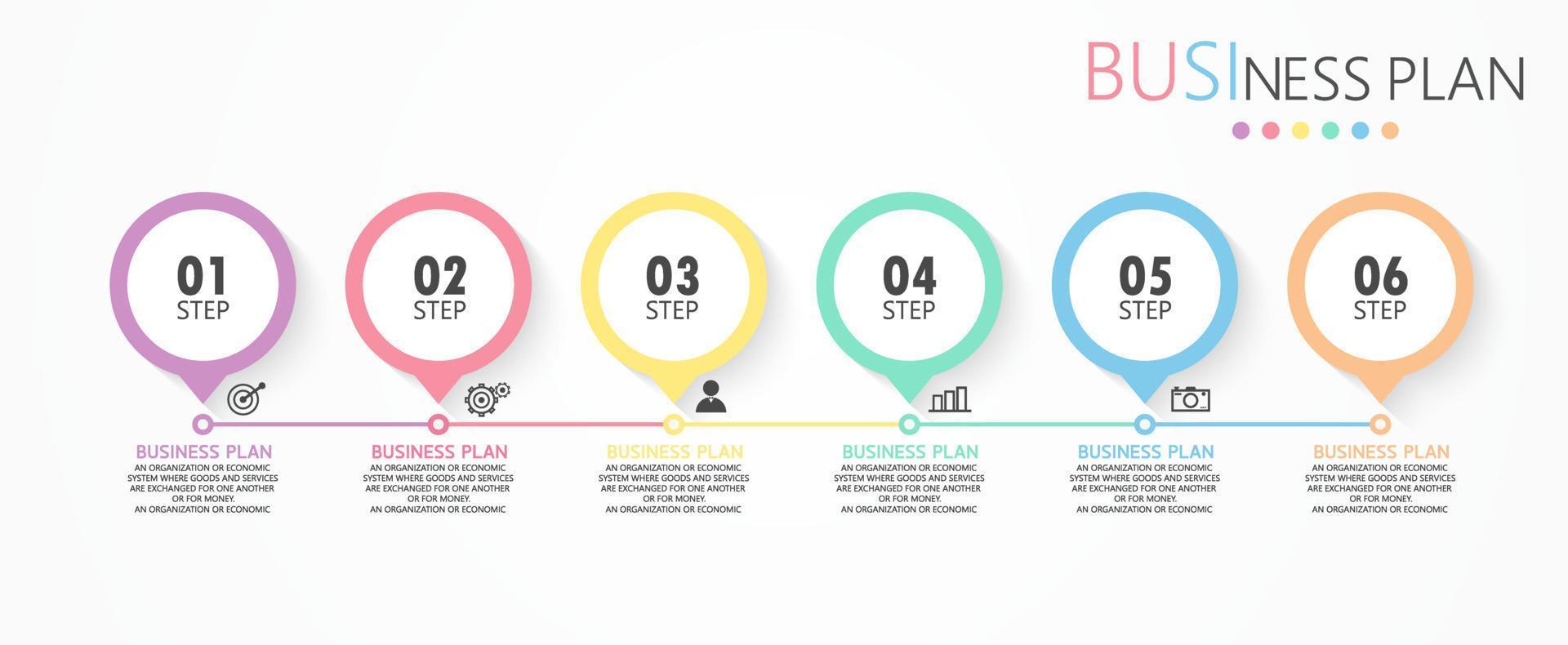 BUSINESS PLAN

01
STEP

02
STEP

03
STEP

04
STEP

05
STEP

06
STEP

BUSINESS PLAN
AN ORGANIZATION OR ECONOMIC SYSTEM WHERE GOODS AND SERVICES ARE EXCHANGED FOR ONE ANOTHER OR FOR MONEY. AN ORGANIZATION OR ECONOMIC

BUSINESS PLAN
AN ORGANIZATION OR ECONOMIC SYSTEM WHERE GOODS AND SERVICES ARE EXCHANGED FOR ONE ANOTHER OR FOR MONEY. AN ORGANIZATION OR ECONOMIC

BUSINESS PLAN
AN ORGANIZATION OR ECONOMIC SYSTEM WHERE GOODS AND SERVICES ARE EXCHANGED FOR ONE ANOTHER OR FOR MONEY. AN ORGANIZATION OR ECONOMIC

BUSINESS PLAN
AN ORGANIZATION OR ECONOMIC SYSTEM WHERE GOODS AND SERVICES ARE EXCHANGED FOR ONE ANOTHER OR FOR MONEY. AN ORGANIZATION OR ECONOMIC

BUSINESS PLAN
AN ORGANIZATION OR ECONOMIC SYSTEM WHERE GOODS AND SERVICES ARE EXCHANGED FOR ONE ANOTHER OR FOR MONEY. AN ORGANIZATION OR ECONOMIC

BUSINESS PLAN
AN ORGANIZATION OR ECONOMIC SYSTEM WHERE GOODS AND SERVICES ARE EXCHANGED FOR ONE ANOTHER OR FOR MONEY. AN ORGANIZATION OR ECONOMIC