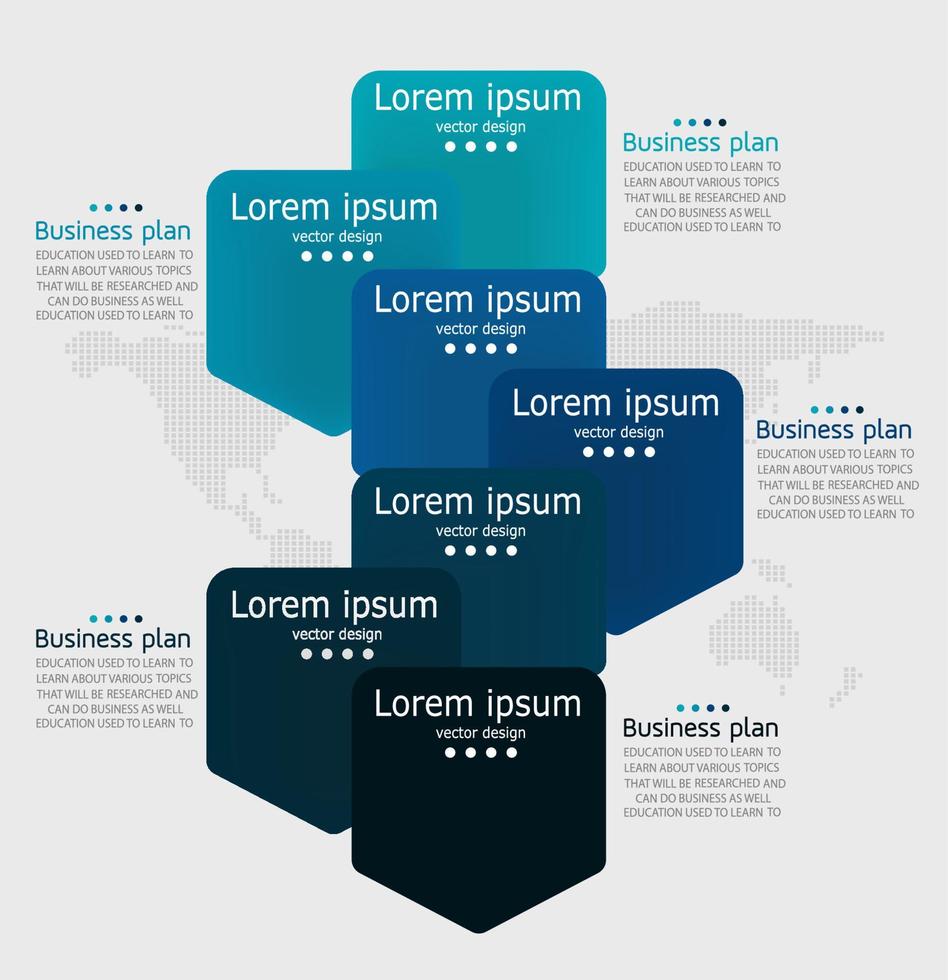 Lorem ipsum
vector design

Business plan
EDUCATION USED TO LEARN TO LEARN ABOUT VARIOUS TOPICS THAT WILL BE RESEARCHED AND CAN DO BUSINESS AS WELL EDUCATION USED TO LEARN TO

Lorem ipsum
vector design

Business plan
EDUCATION USED TO LEARN TO LEARN ABOUT VARIOUS TOPICS THAT WILL BE RESEARCHED AND CAN DO BUSINESS AS WELL EDUCATION USED TO LEARN TO

Lorem ipsum
vector design

Lorem ipsum
vector design

Business plan
EDUCATION USED TO LEARN TO LEARN ABOUT VARIOUS TOPICS THAT WILL BE RESEARCHED AND CAN DO BUSINESS AS WELL EDUCATION USED TO LEARN TO

Lorem ipsum
vector design

Lorem ipsum
vector design

Business plan
EDUCATION USED TO LEARN TO LEARN ABOUT VARIOUS TOPICS THAT WILL BE RESEARCHED AND CAN DO BUSINESS AS WELL EDUCATION USED TO LEARN TO

Lorem ipsum
vector design

Business plan
EDUCATION USED TO LEARN TO LEARN ABOUT VARIOUS TOPICS THAT WILL BE RESEARCHED AND CAN DO BUSINESS AS WELL EDUCATION USED TO LEARN TO