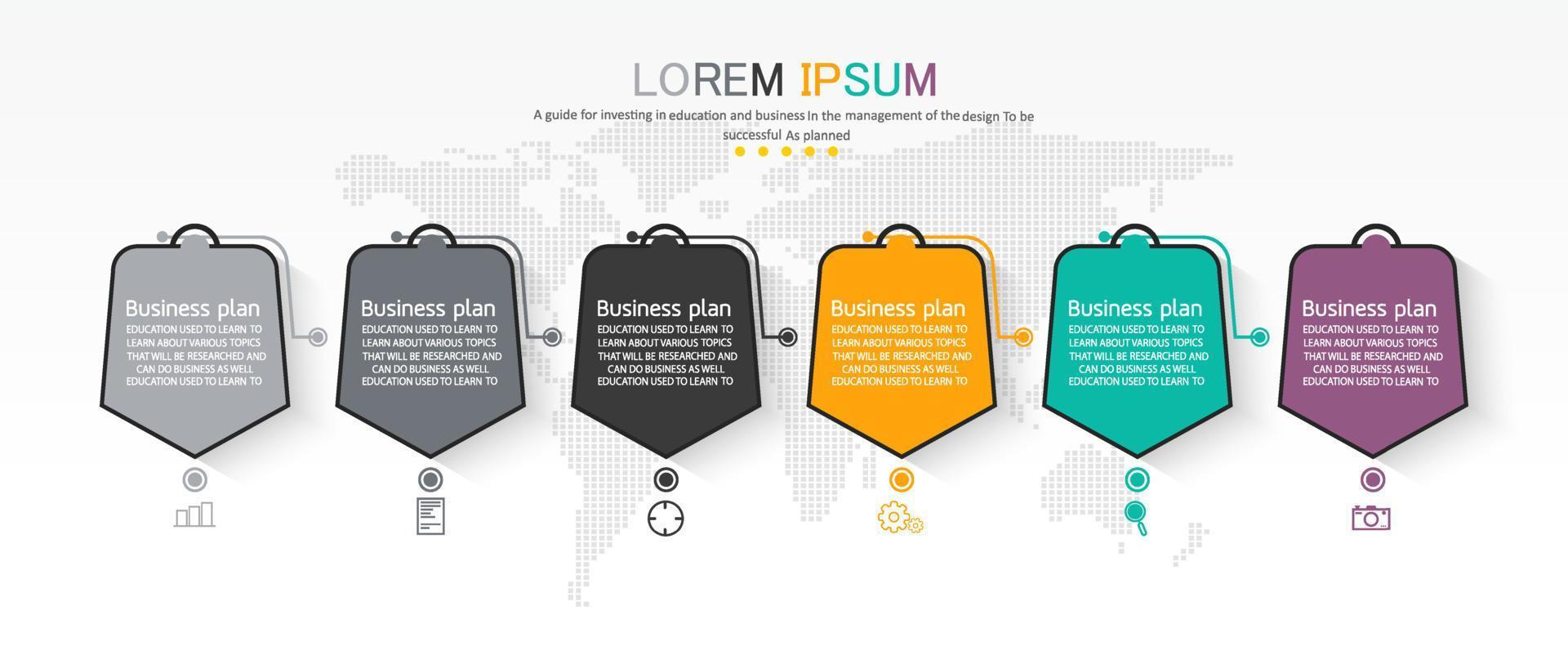 LOREM IPSUM

A guide for investing in education and business In the management of the design To be successful As planned

Business plan
EDUCATION USED TO LEARN TO LEARN ABOUT VARIOUS TOPICS THAT WILL BE RESEARCHED AND CAN DO BUSINESS AS WELL EDUCATION USED TO LEARN TO

Business plan
EDUCATION USED TO LEARN TO LEARN ABOUT VARIOUS TOPICS THAT WILL BE RESEARCHED AND CAN DO BUSINESS AS WELL EDUCATION USED TO LEARN TO

Business plan
EDUCATION USED TO LEARN TO LEARN ABOUT VARIOUS TOPICS THAT WILL BE RESEARCHED AND CAN DO BUSINESS AS WELL EDUCATION USED TO LEARN TO

Business plan
EDUCATION USED TO LEARN TO LEARN ABOUT VARIOUS TOPICS THAT WILL BE RESEARCHED AND CAN DO BUSINESS AS WELL EDUCATION USED TO LEARN TO

Business plan
EDUCATION USED TO LEARN TO LEARN ABOUT VARIOUS TOPICS THAT WILL BE RESEARCHED AND CAN DO BUSINESS AS WELL EDUCATION USED TO LEARN TO

Business plan
EDUCATION USED TO LEARN TO LEARN ABOUT VARIOUS TOPICS THAT WILL BE RESEARCHED AND CAN DO BUSINESS AS WELL EDUCATION USED TO LEARN TO