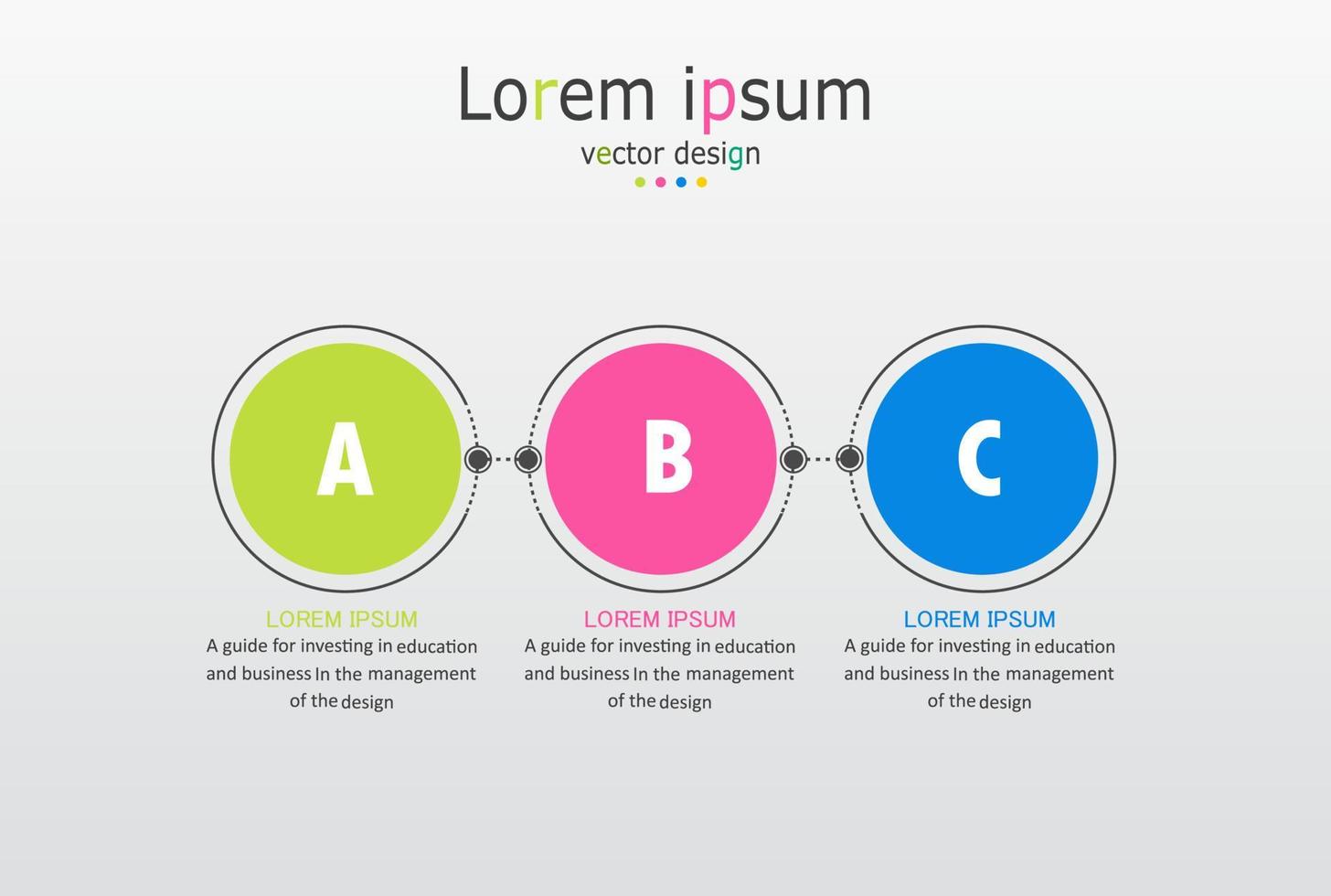 Lorem ipsum
vector design

A

B

C

LOREM IPSUM
A guide for investing in education and business In the management of the design

LOREM IPSUM
A guide for investing in education and business In the management of the design

LOREM IPSUM
A guide for investing in education and business In the management of the design