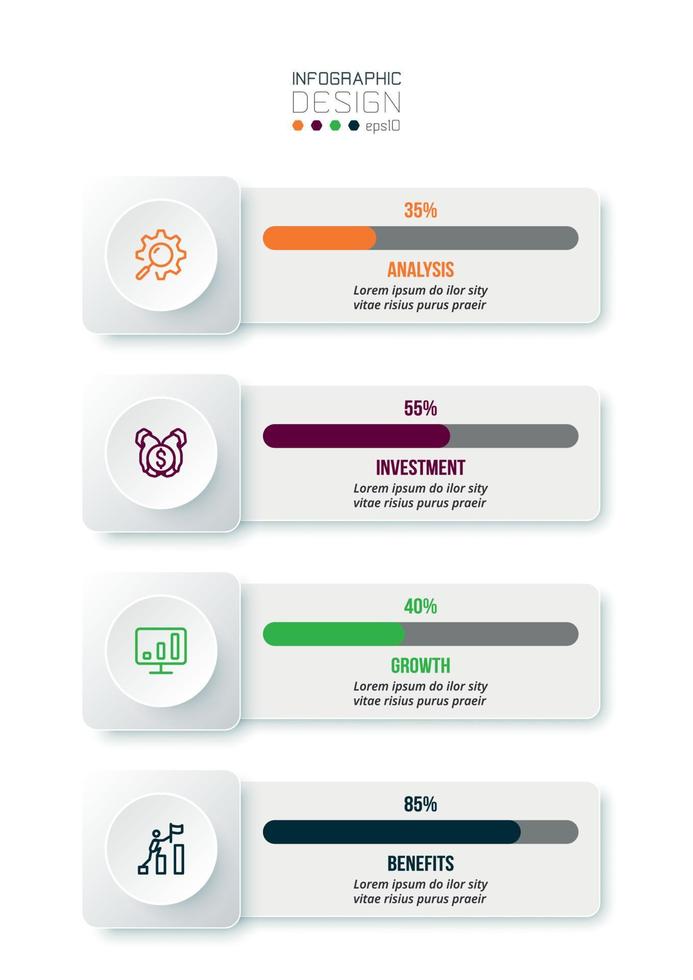 INFOGRAPHIC
DESIGN
eps10

35%
ANALYSIS
Lorem ipsum do ilor sity vitae risius purus praeir

55%
INVESTMENT
Lorem ipsum do ilor sity vitae risius purus praeir

40%
GROWTH
Lorem ipsum do ilor sity vitae risius purus praeir

85%
BENEFITS
Lorem ipsum do ilor sity vitae risius purus praeir