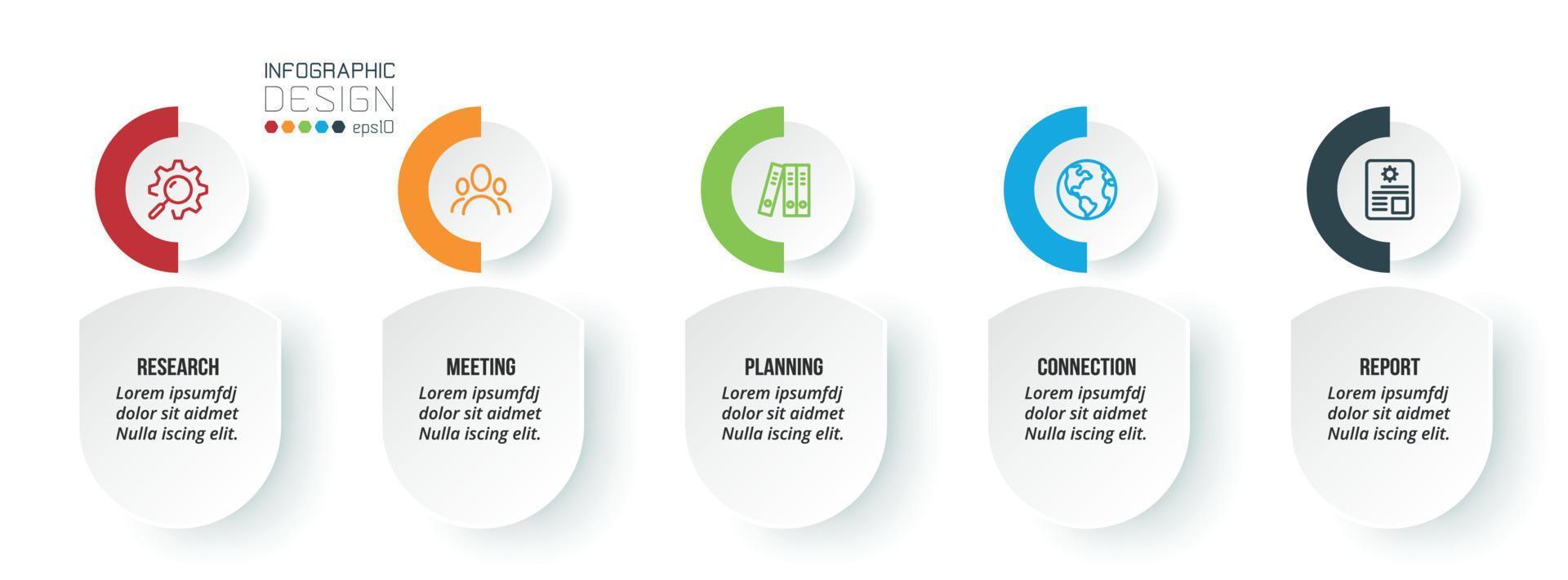 INFOGRAPHIC
DESIGN
eps10

RESEARCH
Lorem ipsumfdj dolor sit aidmet Nulla iscing elit.

MEETING
Lorem ipsumfdj dolor sit aidmet Nulla iscing elit.

PLANNING
Lorem ipsumfdj dolor sit aidmet Nulla iscing elit.

CONNECTION
Lorem ipsumfdj dolor sit aidmet Nulla iscing elit.

REPORT
Lorem ipsumfdj dolor sit aidmet Nulla iscing elit.