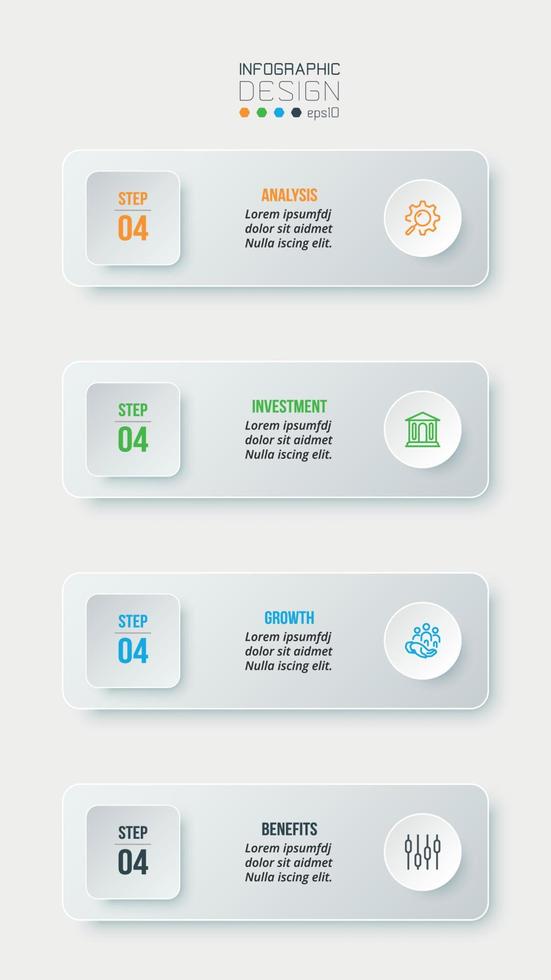 INFOGRAPHIC
DESIGN
eps10

STEP
04

ANALYSIS
Lorem ipsumfdj dolor sit aidmet Nulla iscing elit.

STEP
04

INVESTMENT
Lorem ipsumfdj dolor sit aidmet Nulla iscing elit.

STEP
04

GROWTH
Lorem ipsumfdj dolor sit aidmet Nulla iscing elit.

STEP
04

BENEFITS
Lorem ipsumfdj dolor sit aidmet Nulla iscing elit.