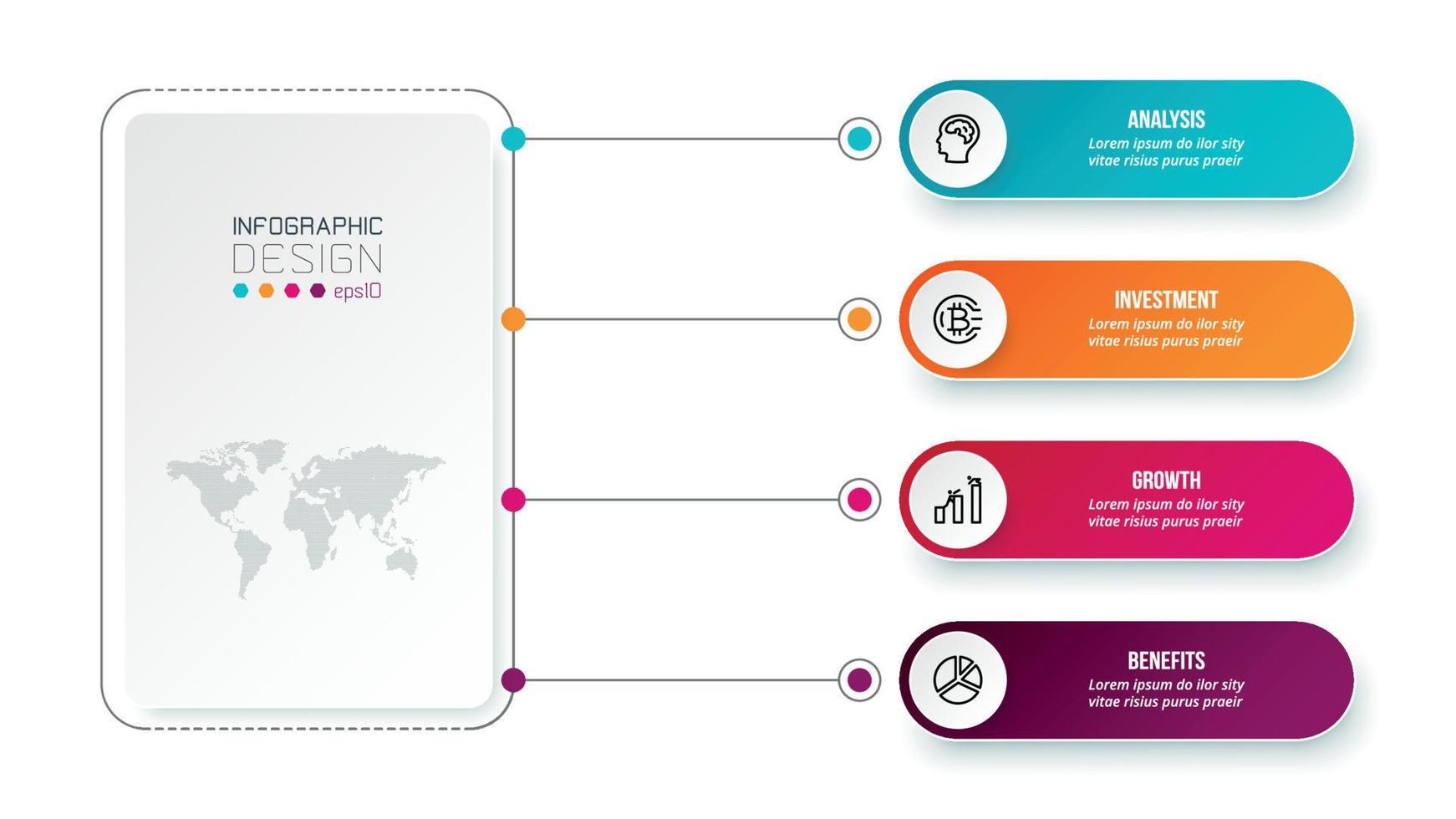 INFOGRAPHIC
DESIGN
eps10

ANALYSIS
Lorem ipsum do ilor sity vitae risius purus praeir

INVESTMENT
Lorem ipsum do ilor sity vitae risius purus praeir

GROWTH
Lorem ipsum do ilor sity vitae risius purus praeir

BENEFITS
Lorem ipsum do ilor sity vitae risius purus praeir