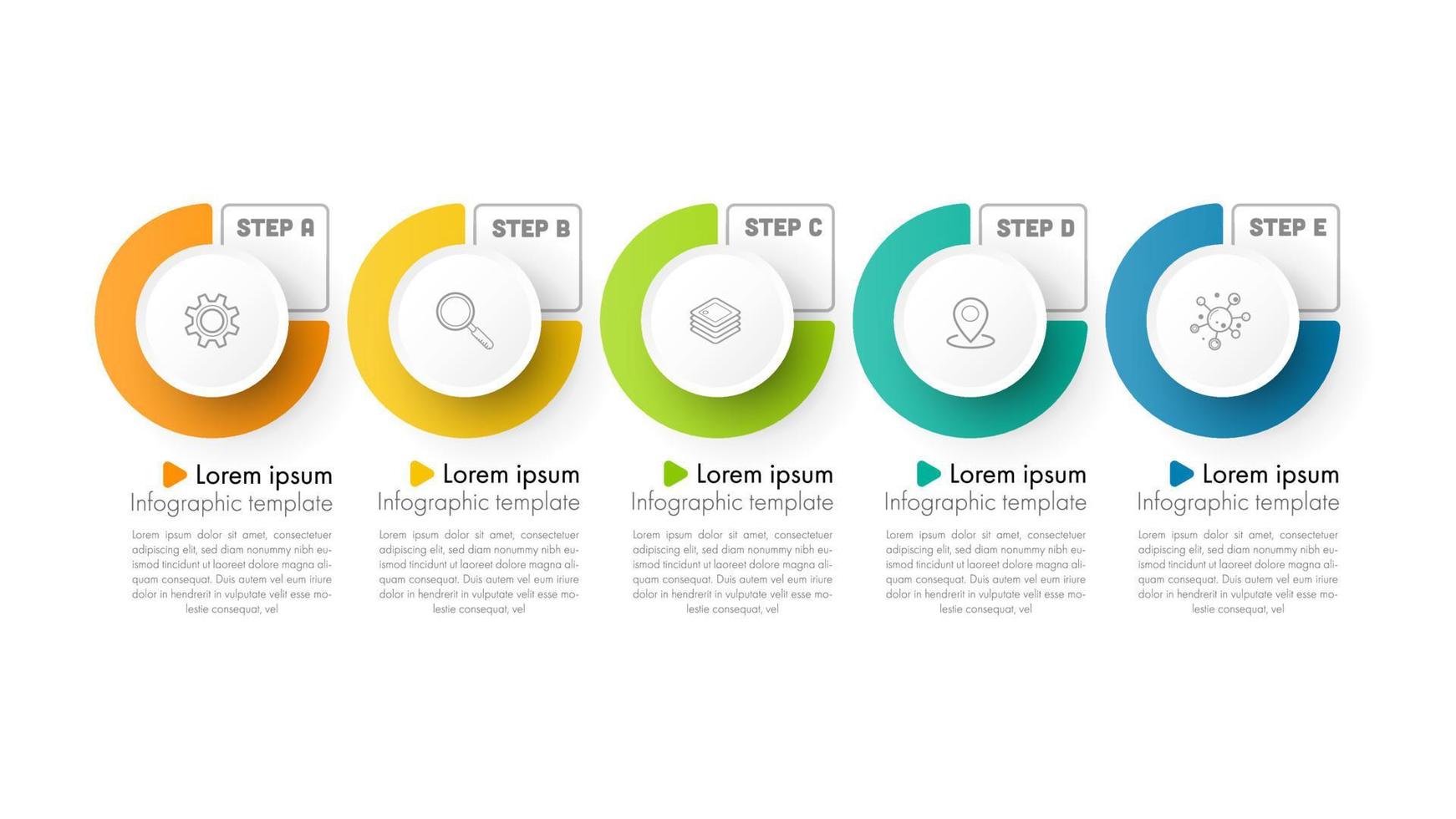 STEP A

Lorem ipsum
Infographic template

Lorem ipsum dolor sit amet, consectetuer adipiscing elit, sed diam nonummy nibh euismod tincidunt ut laoreet dolore magna aliquam consequat. Duis autem vel eum iriure dolor in hendrerit in vulputate velit esse molestie consequat, vel

STEP B

Lorem ipsum
Infographic template

Lorem ipsum dolor sit amet, consectetuer adipiscing elit, sed diam nonummy nibh euismod tincidunt ut laoreet dolore magna aliquam consequat. Duis autem vel eum iriure dolor in hendrerit in vulputate velit esse molestie consequat, vel

STEP C

Lorem ipsum
Infographic template

Lorem ipsum dolor sit amet, consectetuer adipiscing elit, sed diam nonummy nibh euismod tincidunt ut laoreet dolore magna aliquam consequat. Duis autem vel eum iriure dolor in hendrerit in vulputate velit esse molestie consequat, vel

STEP D

Lorem ipsum
Infographic template

Lorem ipsum dolor sit amet, consectetuer adipiscing elit, sed diam nonummy nibh euismod tincidunt ut laoreet dolore magna aliquam consequat. Duis autem vel eum iriure dolor in hendrerit in vulputate velit esse molestie consequat, vel

STEP E

Lorem ipsum
Infographic template

Lorem ipsum dolor sit amet, consectetuer adipiscing elit, sed diam nonummy nibh euismod tincidunt ut laoreet dolore magna aliquam consequat. Duis autem vel eum iriure dolor in hendrerit in vulputate velit esse molestie consequat, vel