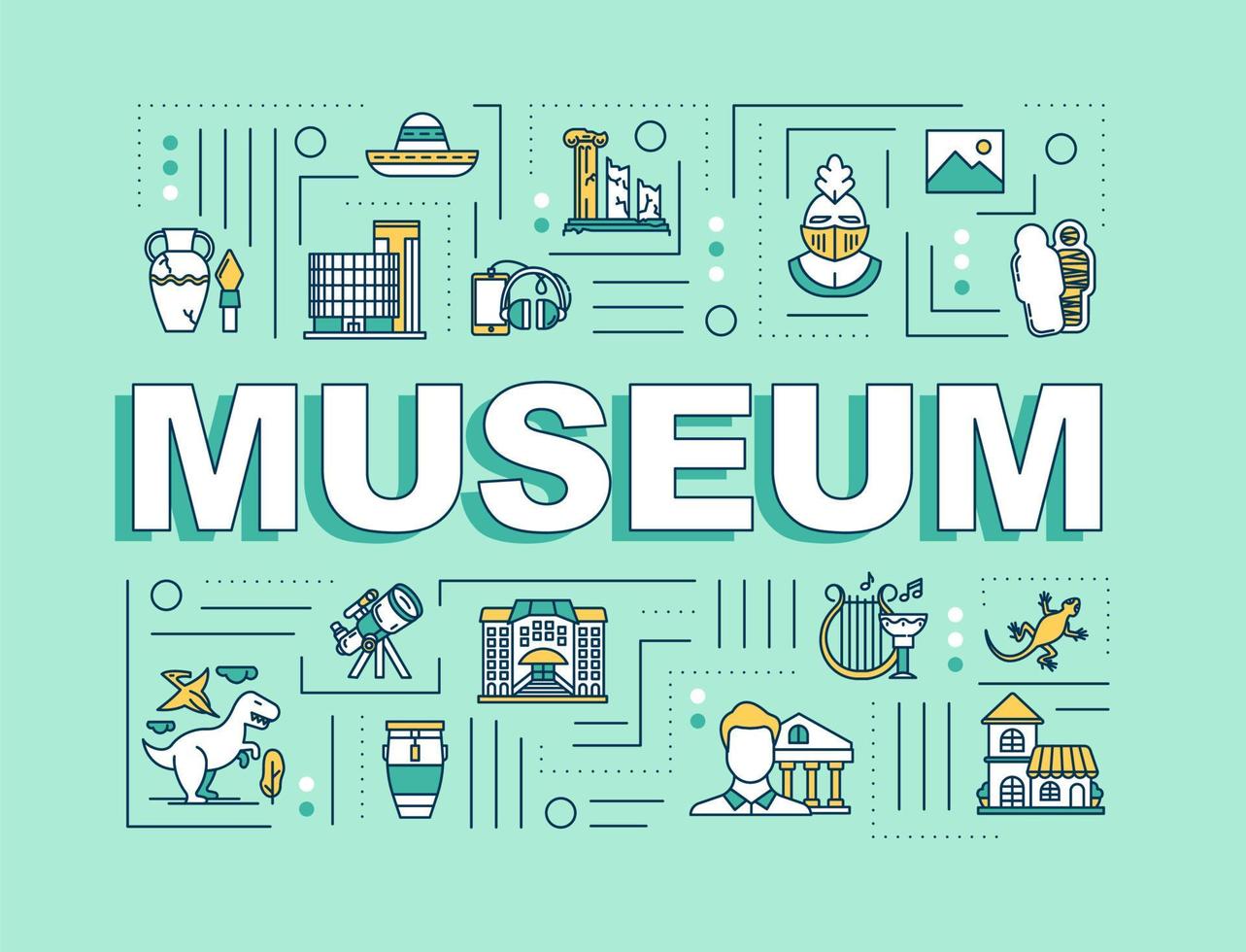 MUSEUM