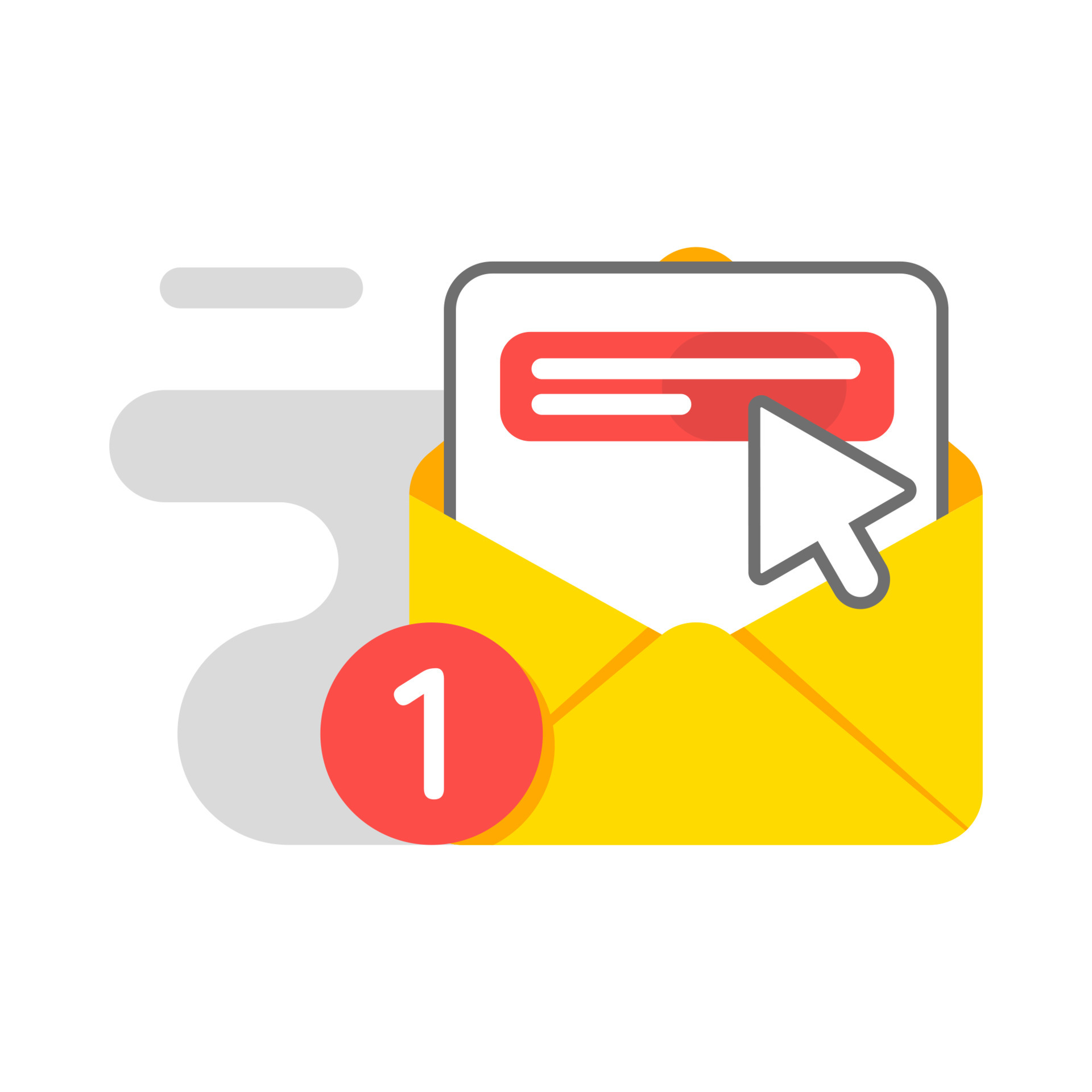 1