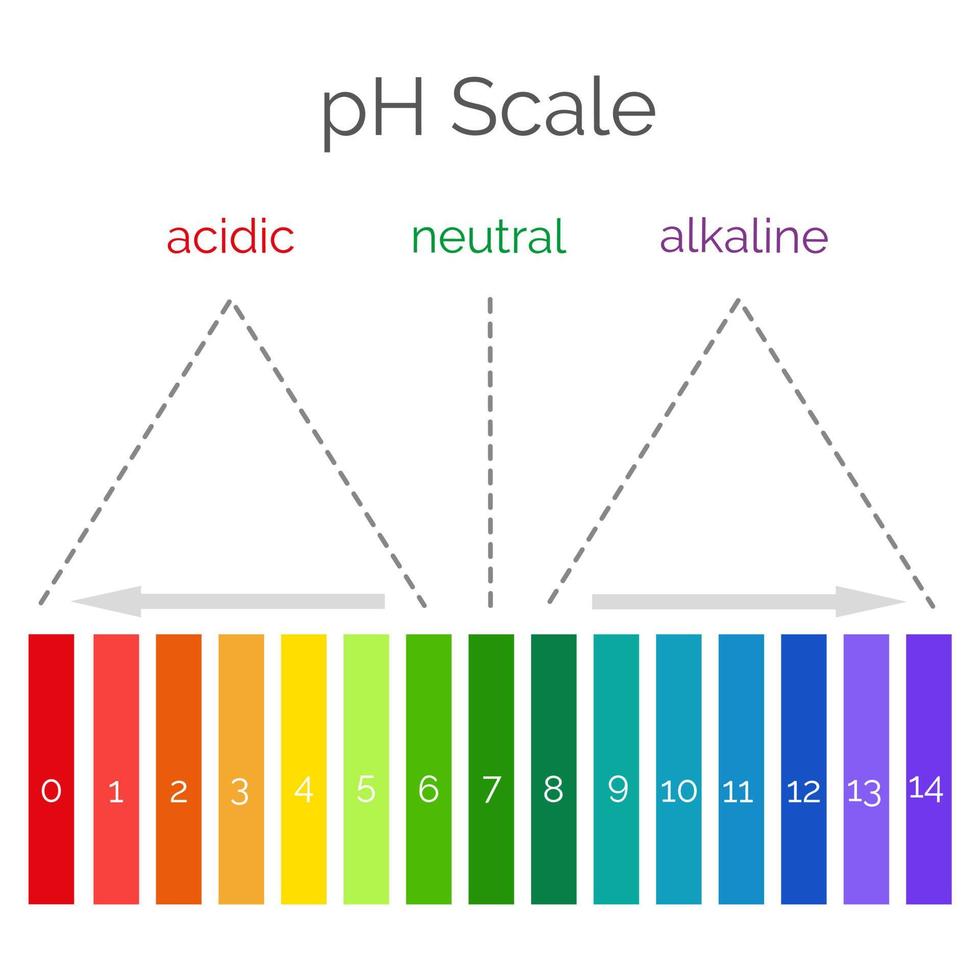 pH Scale

acidic neutral alkaline

0 1 2 3 4 5 6 7 8 9 10 11 12 13 14