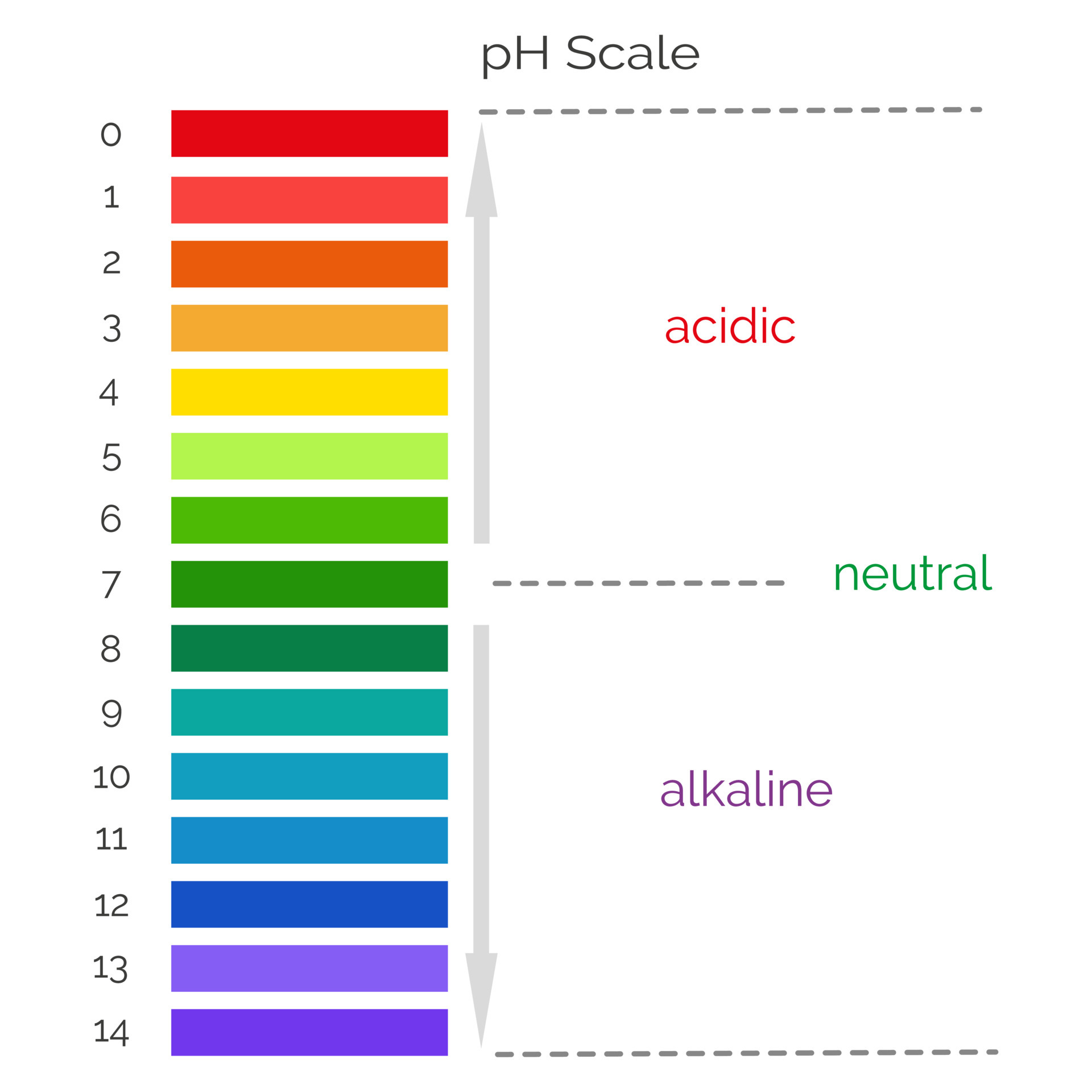 pH Scale

0
1
2
3
4
5
6
7
8
9
10
11
12
13
14

acidic

neutral

alkaline