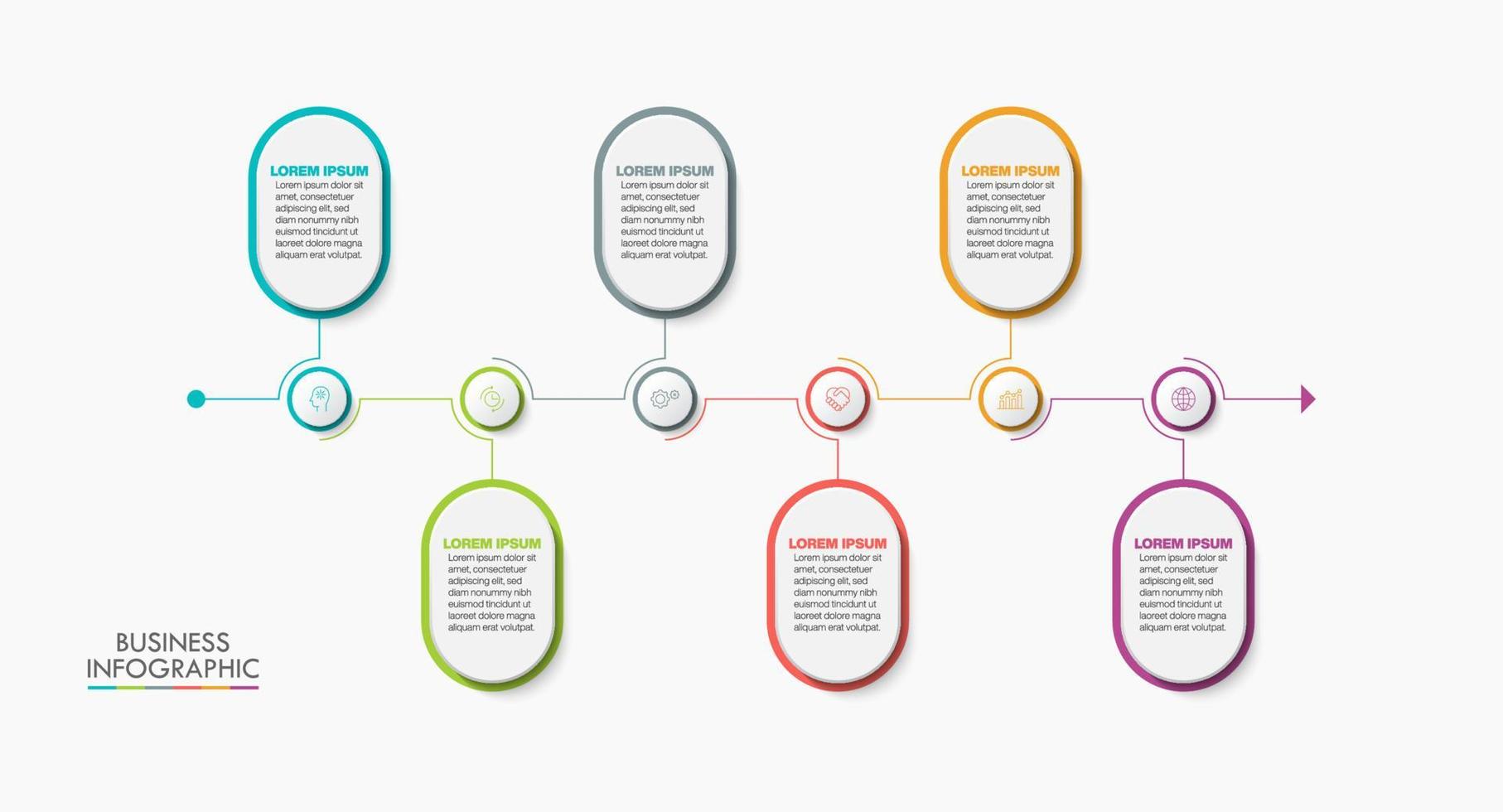 LOREM IPSUM
Lorem ipsum dolor sit amet, consectetuer adipiscing elit, sed diam nonummy nibh euismod tincidunt ut laoreet dolore magna aliquam erat volutpat.

LOREM IPSUM
Lorem ipsum dolor sit amet, consectetuer adipiscing elit, sed diam nonummy nibh euismod tincidunt ut laoreet dolore magna aliquam erat volutpat.

LOREM IPSUM
Lorem ipsum dolor sit amet, consectetuer adipiscing elit, sed diam nonummy nibh euismod tincidunt ut laoreet dolore magna aliquam erat volutpat.

LOREM IPSUM
Lorem ipsum dolor sit amet, consectetuer adipiscing elit, sed diam nonummy nibh euismod tincidunt ut laoreet dolore magna aliquam erat volutpat.

LOREM IPSUM
Lorem ipsum dolor sit amet, consectetuer adipiscing elit, sed diam nonummy nibh euismod tincidunt ut laoreet dolore magna aliquam erat volutpat.

LOREM IPSUM
Lorem ipsum dolor sit amet, consectetuer adipiscing elit, sed diam nonummy nibh euismod tincidunt ut laoreet dolore magna aliquam erat volutpat.

BUSINESS
INFOGRAPHIC