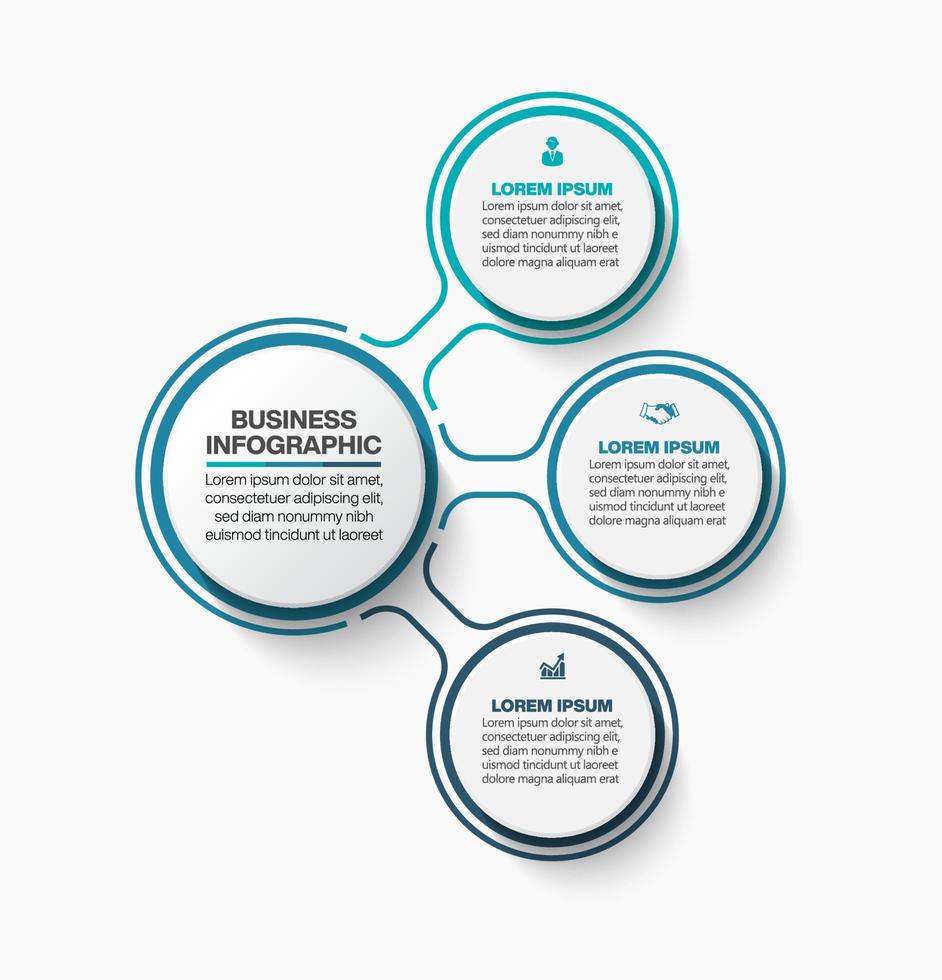 BUSINESS INFOGRAPHIC

Lorem ipsum dolor sit amet, consectetuer adipiscing elit, sed diam nonummy nibh euismod tincidunt ut laoreet

LOREM IPSUM

Lorem ipsum dolor sit amet, consectetuer adipiscing elit, sed diam nonummy nibh e uismod tincidunt ut laoreet dolore magna aliquam erat

LOREM IPSUM

Lorem ipsum dolor sit amet, consectetuer adipiscing elit, sed diam nonummy nibh e uismod tincidunt ut laoreet dolore magna aliquam erat

LOREM IPSUM

Lorem ipsum dolor sit amet, consectetuer adipiscing elit, sed diam nonummy nibh e uismod tincidunt ut laoreet dolore magna aliquam erat