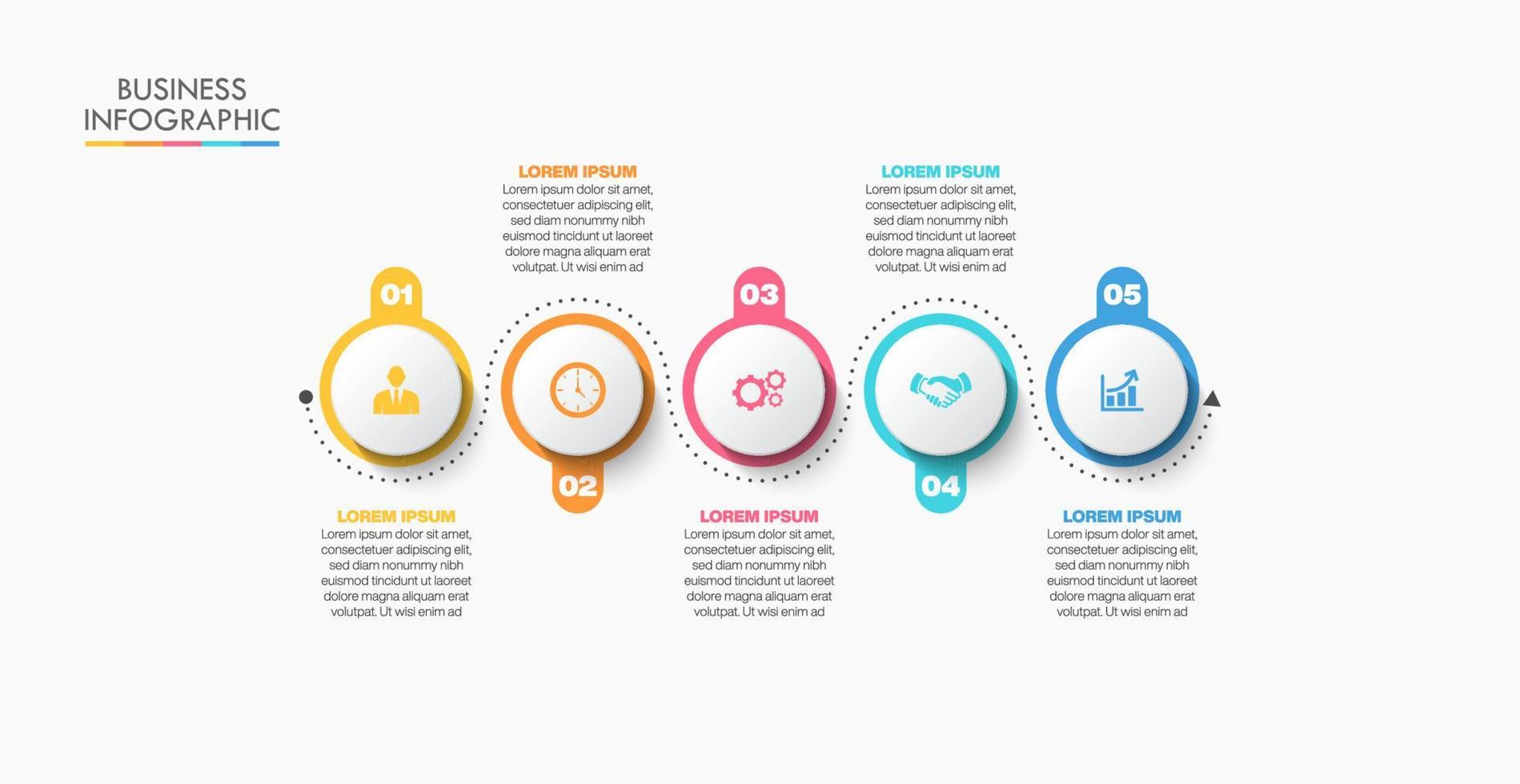 BUSINESS
INFOGRAPHIC

01

LOREM IPSUM
Lorem ipsum dolor sit amet, consectetuer adipiscing elit, sed diam nonummy nibh euismod tincidunt ut laoreet dolore magna aliquam erat volutpat. Ut wisi enim ad

02

LOREM IPSUM
Lorem ipsum dolor sit amet, consectetuer adipiscing elit, sed diam nonummy nibh euismod tincidunt ut laoreet dolore magna aliquam erat volutpat. Ut wisi enim ad

03

LOREM IPSUM
Lorem ipsum dolor sit amet, consectetuer adipiscing elit, sed diam nonummy nibh euismod tincidunt ut laoreet dolore magna aliquam erat volutpat. Ut wisi enim ad

04

LOREM IPSUM
Lorem ipsum dolor sit amet, consectetuer adipiscing elit, sed diam nonummy nibh euismod tincidunt ut laoreet dolore magna aliquam erat volutpat. Ut wisi enim ad

05

LOREM IPSUM
Lorem ipsum dolor sit amet, consectetuer adipiscing elit, sed diam nonummy nibh euismod tincidunt ut laoreet dolore magna aliquam erat volutpat. Ut wisi enim ad