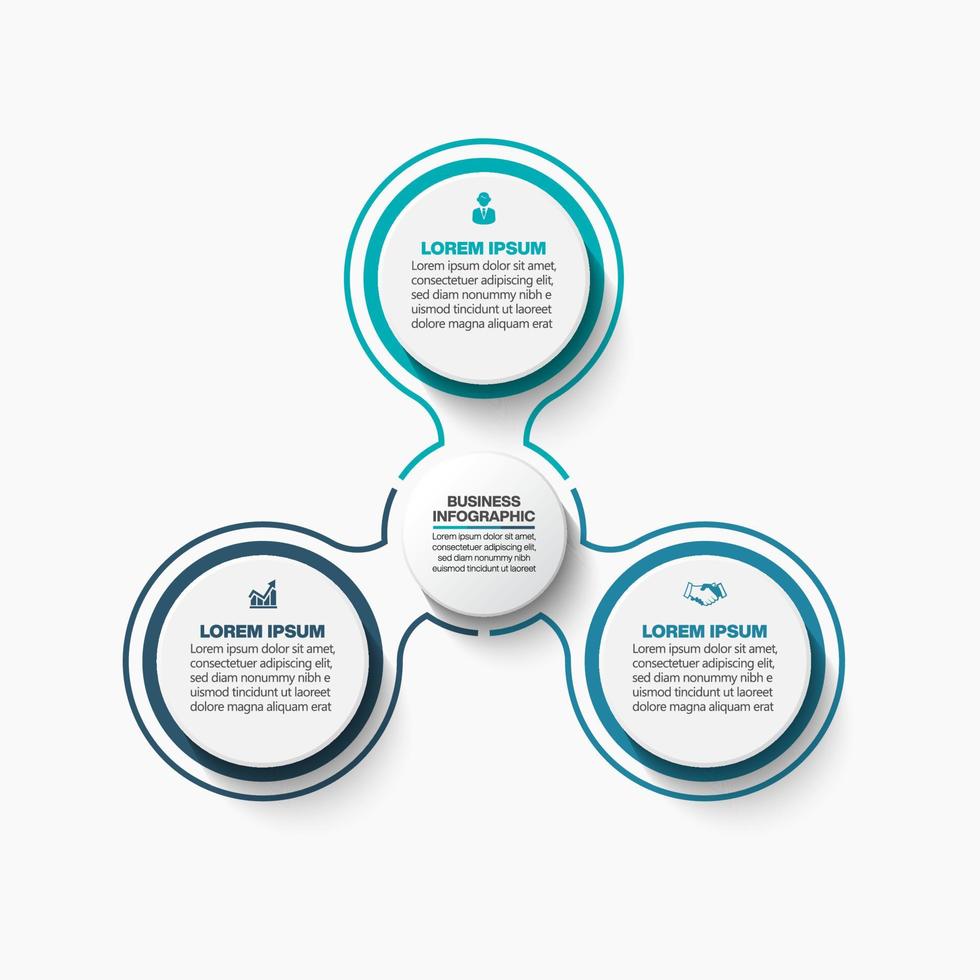 LOREM IPSUM
Lorem ipsum dolor sit amet, consectetuer adipiscing elit, sed diam nonummy nibh e uismod tincidunt ut laoreet dolore magna aliquam erat

BUSINESS INFOGRAPHIC
Lorem ipsum dolor sit amet, consectetuer adipiscing elit, sed diam nonummy nibh euismod tincidunt ut laoreet

LOREM IPSUM
Lorem ipsum dolor sit amet, consectetuer adipiscing elit, sed diam nonummy nibh e uismod tincidunt ut laoreet dolore magna aliquam erat

LOREM IPSUM
Lorem ipsum dolor sit amet, consectetuer adipiscing elit, sed diam nonummy nibh e uismod tincidunt ut laoreet dolore magna aliquam erat