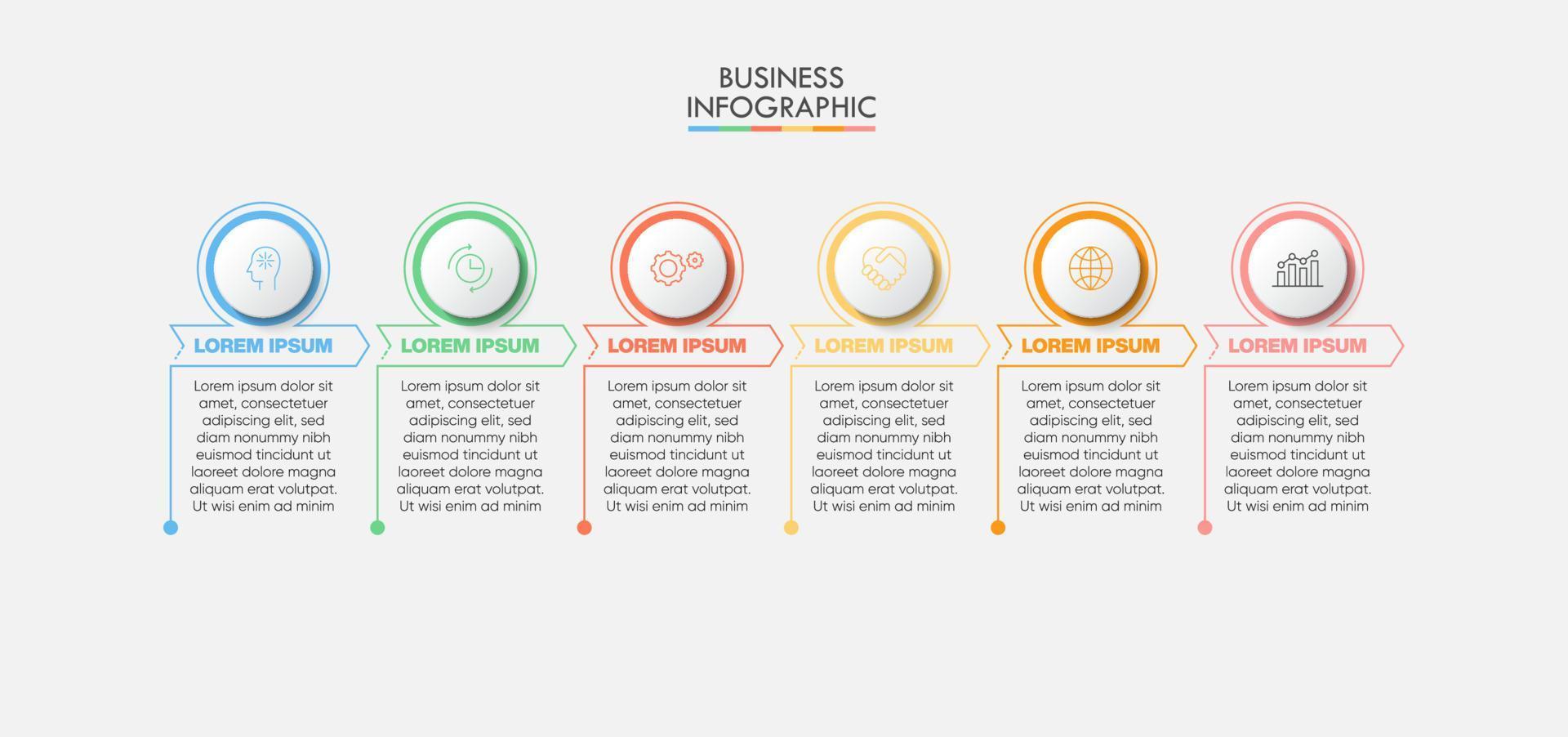 BUSINESS
INFOGRAPHIC

LOREM IPSUM

Lorem ipsum dolor sit amet, consectetuer adipiscing elit, sed diam nonummy nibh euismod tincidunt ut laoreet dolore magna aliquam erat volutpat. Ut wisi enim ad minim

LOREM IPSUM

Lorem ipsum dolor sit amet, consectetuer adipiscing elit, sed diam nonummy nibh euismod tincidunt ut laoreet dolore magna aliquam erat volutpat. Ut wisi enim ad minim

LOREM IPSUM

Lorem ipsum dolor sit amet, consectetuer adipiscing elit, sed diam nonummy nibh euismod tincidunt ut laoreet dolore magna aliquam erat volutpat. Ut wisi enim ad minim

LOREM IPSUM

Lorem ipsum dolor sit amet, consectetuer adipiscing elit, sed diam nonummy nibh euismod tincidunt ut laoreet dolore magna aliquam erat volutpat. Ut wisi enim ad minim

LOREM IPSUM

Lorem ipsum dolor sit amet, consectetuer adipiscing elit, sed diam nonummy nibh euismod tincidunt ut laoreet dolore magna aliquam erat volutpat. Ut wisi enim ad minim

LOREM IPSUM

Lorem ipsum dolor sit amet, consectetuer adipiscing elit, sed diam nonummy nibh euismod tincidunt ut laoreet dolore magna aliquam erat volutpat. Ut wisi enim ad minim