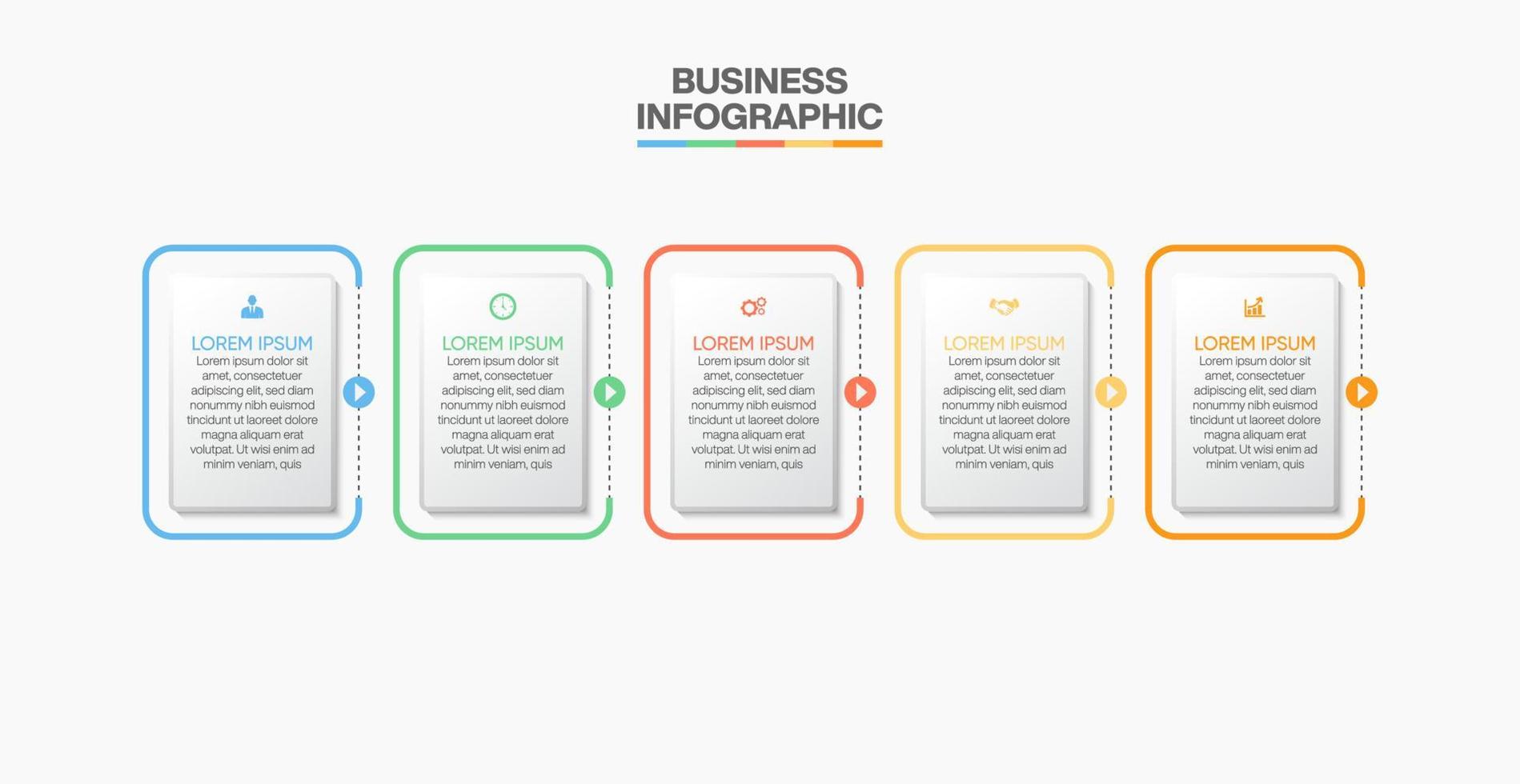 BUSINESS INFOGRAPHIC

LOREM IPSUM
Lorem ipsum dolor sit amet, consectetuer adipiscing elit, sed diam nonummy nibh euismod tincidunt ut laoreet dolore magna aliquam erat volutpat. Ut wisi enim ad minim veniam, quis

LOREM IPSUM
Lorem ipsum dolor sit amet, consectetuer adipiscing elit, sed diam nonummy nibh euismod tincidunt ut laoreet dolore magna aliquam erat volutpat. Ut wisi enim ad minim veniam, quis

LOREM IPSUM
Lorem ipsum dolor sit amet, consectetuer adipiscing elit, sed diam nonummy nibh euismod tincidunt ut laoreet dolore magna aliquam erat volutpat. Ut wisi enim ad minim veniam, quis

LOREM IPSUM
Lorem ipsum dolor sit amet, consectetuer adipiscing elit, sed diam nonummy nibh euismod tincidunt ut laoreet dolore magna aliquam erat volutpat. Ut wisi enim ad minim veniam, quis

LOREM IPSUM
Lorem ipsum dolor sit amet, consectetuer adipiscing elit, sed diam nonummy nibh euismod tincidunt ut laoreet dolore magna aliquam erat volutpat. Ut wisi enim ad minim veniam, quis