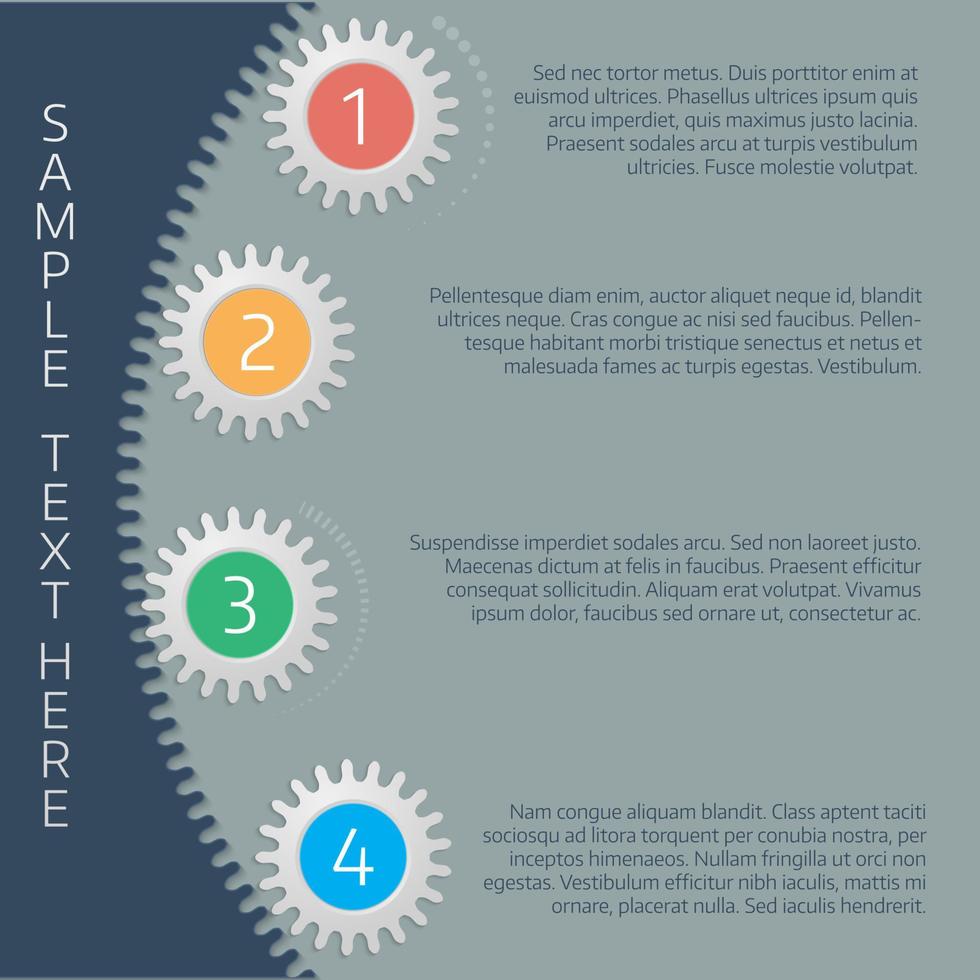 SAMPLE TEXT HERE

1

Sed nec tortor metus. Duis porttitor enim at euismod ultrices. Phasellus ultrices ipsum quis arcu imperdiet, quis maximus justo lacinia. Praesent sodales arcu at turpis vestibulum ultricies. Fusce molestie volutpat.

2

Pellentesque diam enim, auctor aliquet neque id, blandit ultrices neque. Cras congue ac nisi sed faucibus. Pellentesque habitant morbi tristique senectus et netus et malesuada fames ac turpis egestas. Vestibulum.

3

Suspendisse imperdiet sodales arcu. Sed non laoreet justo. Maecenas dictum at felis in faucibus. Praesent efficitur consequat sollicitudin. Aliquam erat volutpat. Vivamus ipsum dolor, faucibus sed ornare ut, consectetur ac.

4

Nam congue aliquam blandit. Class aptent taciti sociosqu ad litora torquent per conubia nostra, per inceptos himenaeos. Nullam fringilla ut orci non egestas. Vestibulum efficitur nibh iaculis, mattis mi ornare, placerat nulla. Sed iaculis hendrerit.