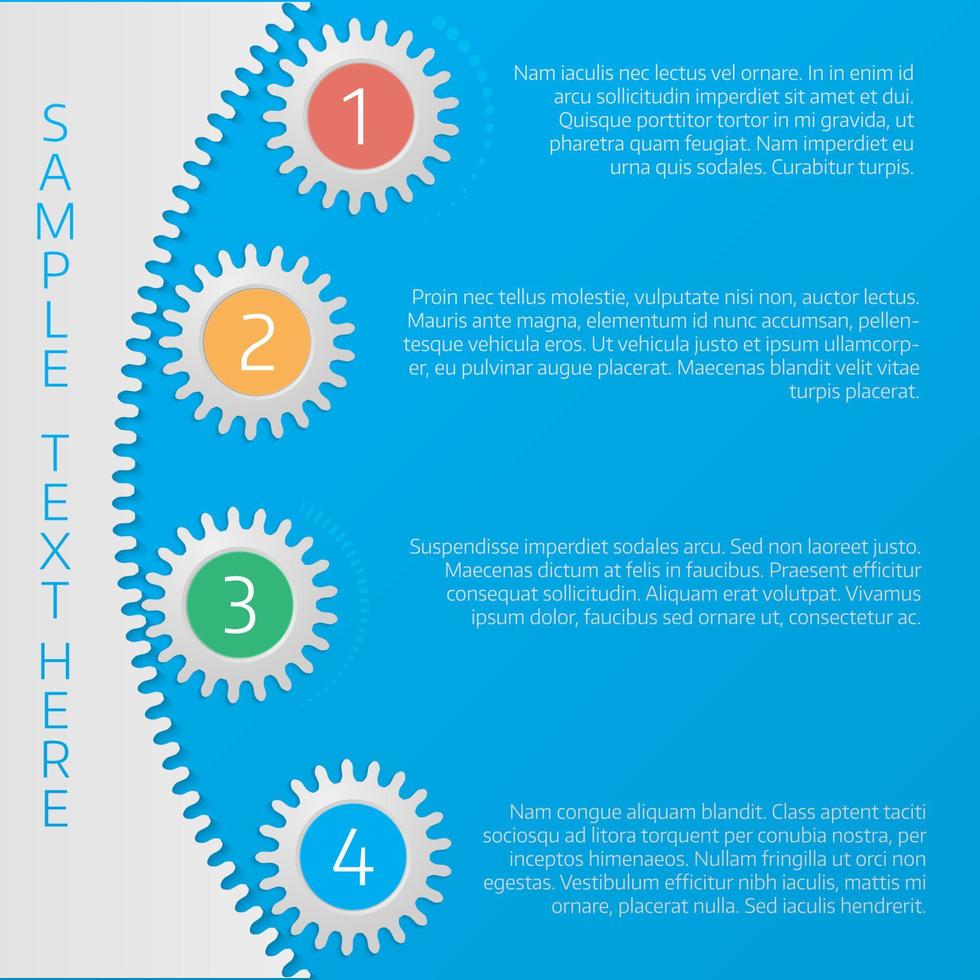 SAMPLE TEXT HERE

1

Nam iaculis nec lectus vel ornare. In in enim id arcu sollicitudin imperdiet sit amet et dui. Quisque porttitor tortor in mi gravida, ut pharetra quam feugiat. Nam imperdiet eu urna quis sodales. Curabitur turpis.

2

Proin nec tellus molestie, vulputate nisi non, auctor lectus. Mauris ante magna, elementum id nunc accumsan, pellentesque vehicula eros. Ut vehicula justo et ipsum ullamcorper, eu pulvinar augue placerat. Maecenas blandit velit vitae turpis placerat.

3

Suspendisse imperdiet sodales arcu. Sed non laoreet justo. Maecenas dictum at felis in faucibus. Praesent efficitur consequat sollicitudin. Aliquam erat volutpat. Vivamus ipsum dolor, faucibus sed ornare ut, consectetur ac.

4

Nam congue aliquam blandit. Class aptent taciti sociosqu ad litora torquent per conubia nostra, per inceptos himenaeos. Nullam fringilla ut orci non egestas. Vestibulum efficitur nibh iaculis, mattis mi ornare, placerat nulla. Sed iaculis hendrerit.