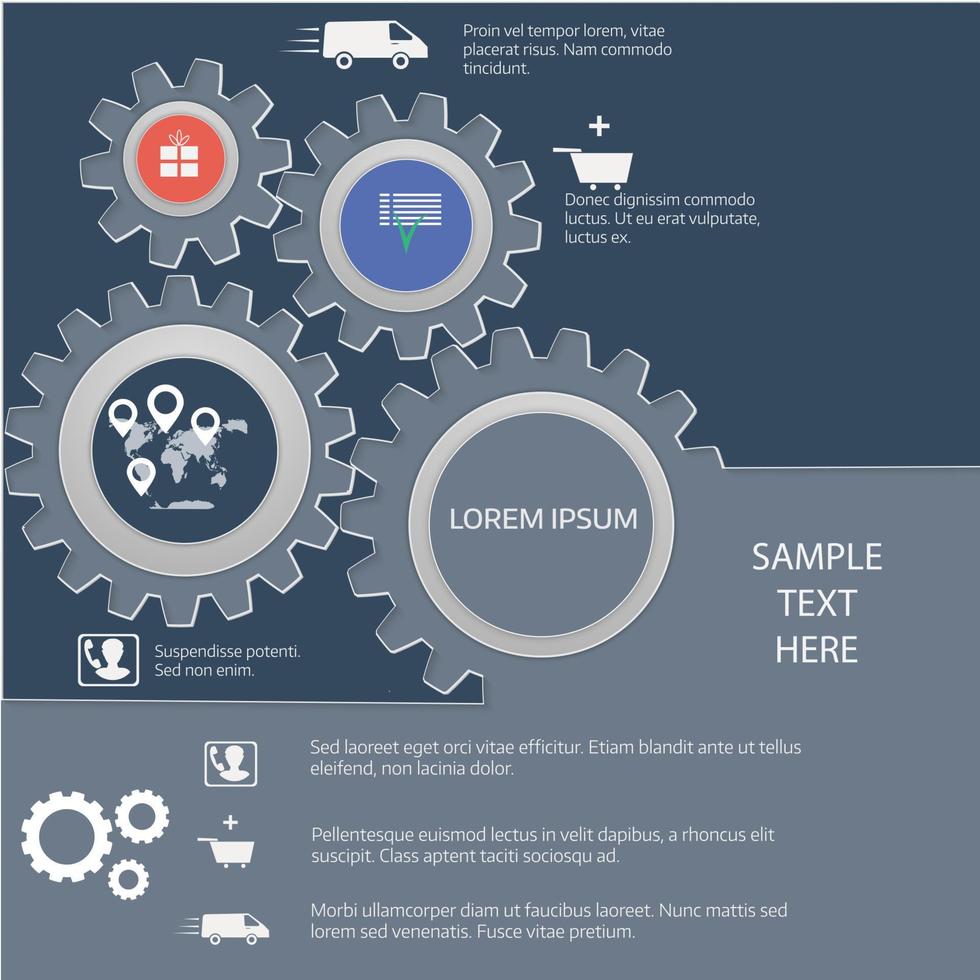 Proin vel tempor lorem, vitae placerat risus. Nam commodo tincidunt.

Donec dignissim commodo luctus. Ut eu erat vulputate, luctus ex.

LOREM IPSUM

SAMPLE TEXT HERE

Suspendisse potenti. Sed non enim.

Sed laoreet eget orci vitae efficitur. Etiam blandit ante ut tellus eleifend, non lacinia dolor.

Pellentesque euismod lectus in velit dapibus, a rhoncus elit suscipit. Class aptent taciti sociosqu ad.

Morbi ullamcorper diam ut faucibus laoreet. Nunc mattis sed lorem sed venenatis. Fusce vitae pretium.