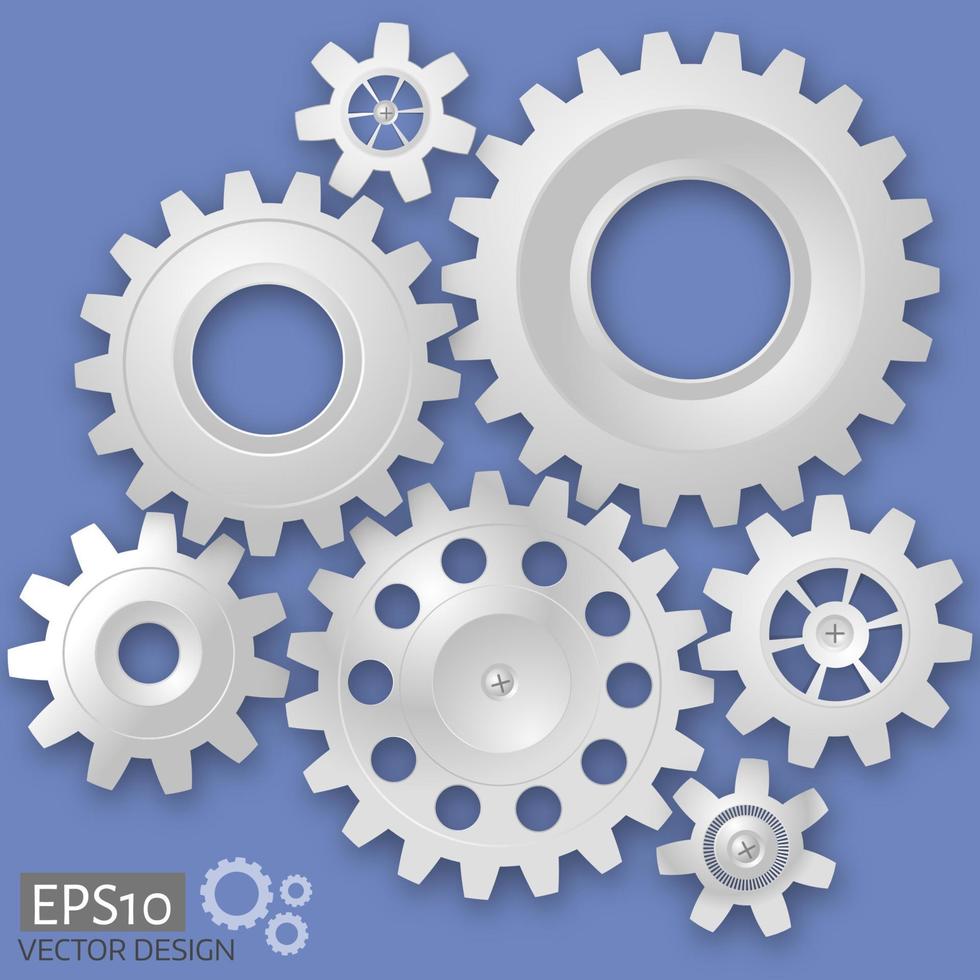 EPS10
VECTOR DESIGN