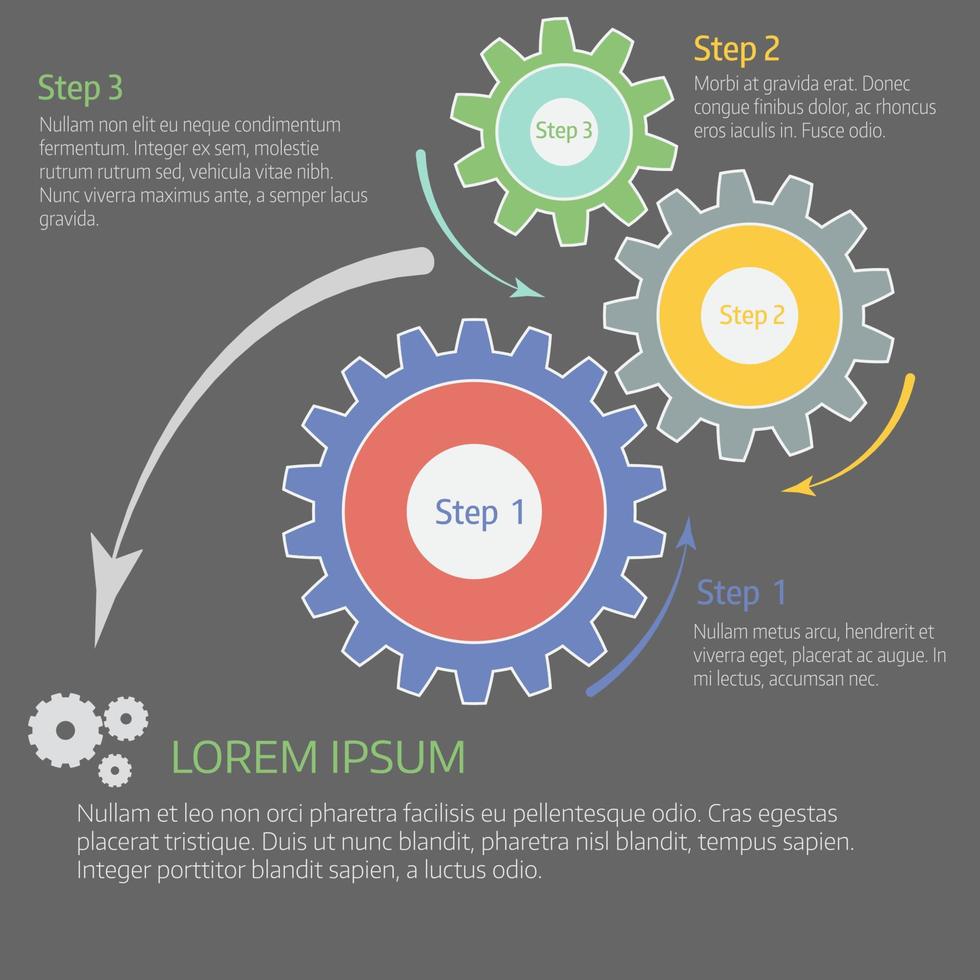 Step 3
Nullam non elit eu neque condimentum fermentum. Integer ex sem, molestie rutrum rutrum sed, vehicula vitae nibh. Nunc viverra maximus ante, a semper lacus gravida.

Step 3

Step 2
Morbi at gravida erat. Donec congue finibus dolor, ac rhoncus eros iaculis in. Fusce odio.

Step 2

Step 1

Step 1
Nullam metus arcu, hendrerit et viverra eget, placerat ac augue. In mi lectus, accumsan nec.

LOREM IPSUM
Nullam et leo non orci pharetra facilisis eu pellentesque odio. Cras egestas placerat tristique. Duis ut nunc blandit, pharetra nisl blandit, tempus sapien. Integer porttitor blandit sapien, a luctus odio.