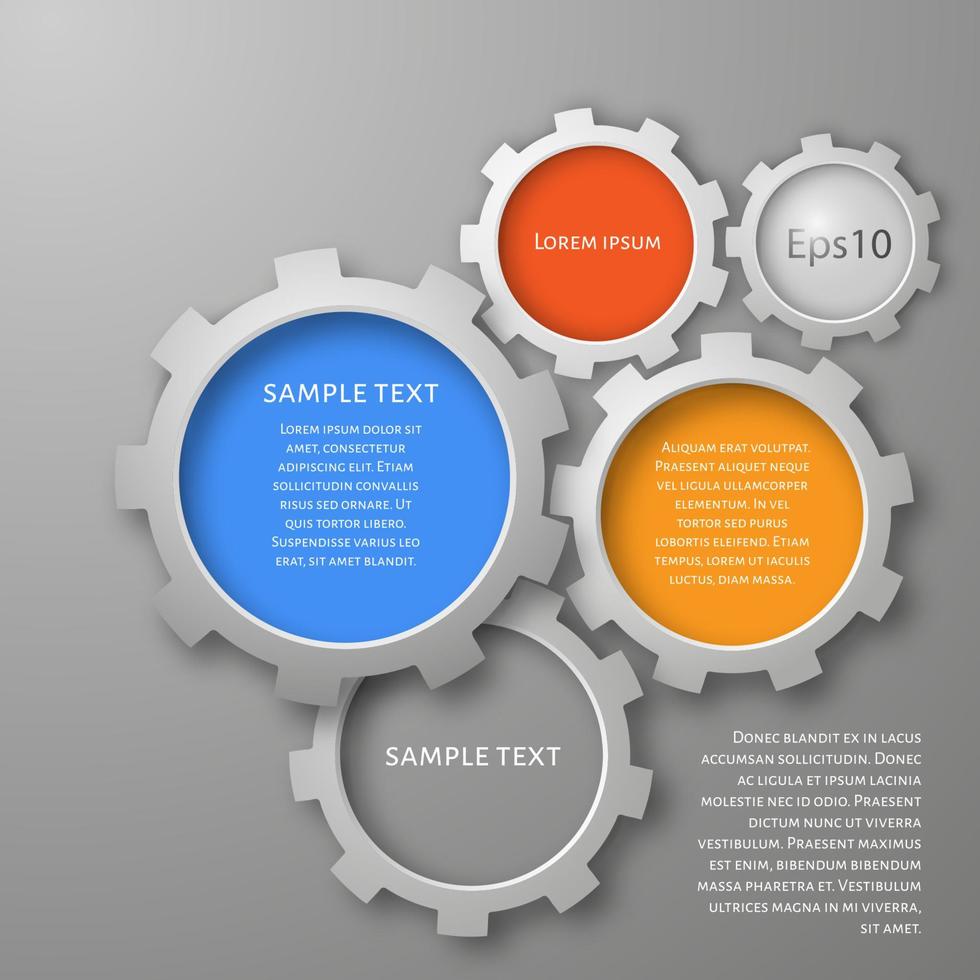 Lorem ipsum

Eps10

SAMPLE TEXT

Lorem ipsum dolor sit amet, consectetur adipiscing elit. Etiam sollicitudin convallis risus sed ornare. Ut quis tortor libero. Suspendisse varius leo erat, sit amet blandit.

Aliquam erat volutpat. Praesent aliquet neque vel ligula ullamcorper elementum. In vel tortor sed purus lobortis eleifend. Etiam tempus, lorem ut iaculis luctus, diam massa.

SAMPLE TEXT

Donec blandit ex in lacus accumsan sollicitudin. Donec ac ligula et ipsum lacinia molestie nec id odio. Praesent dictum nunc ut viverra vestibulum. Praesent maximus est enim, bibendum bibendum massa pharetra et. Vestibulum ultrices magna in mi viverra, sit amet.