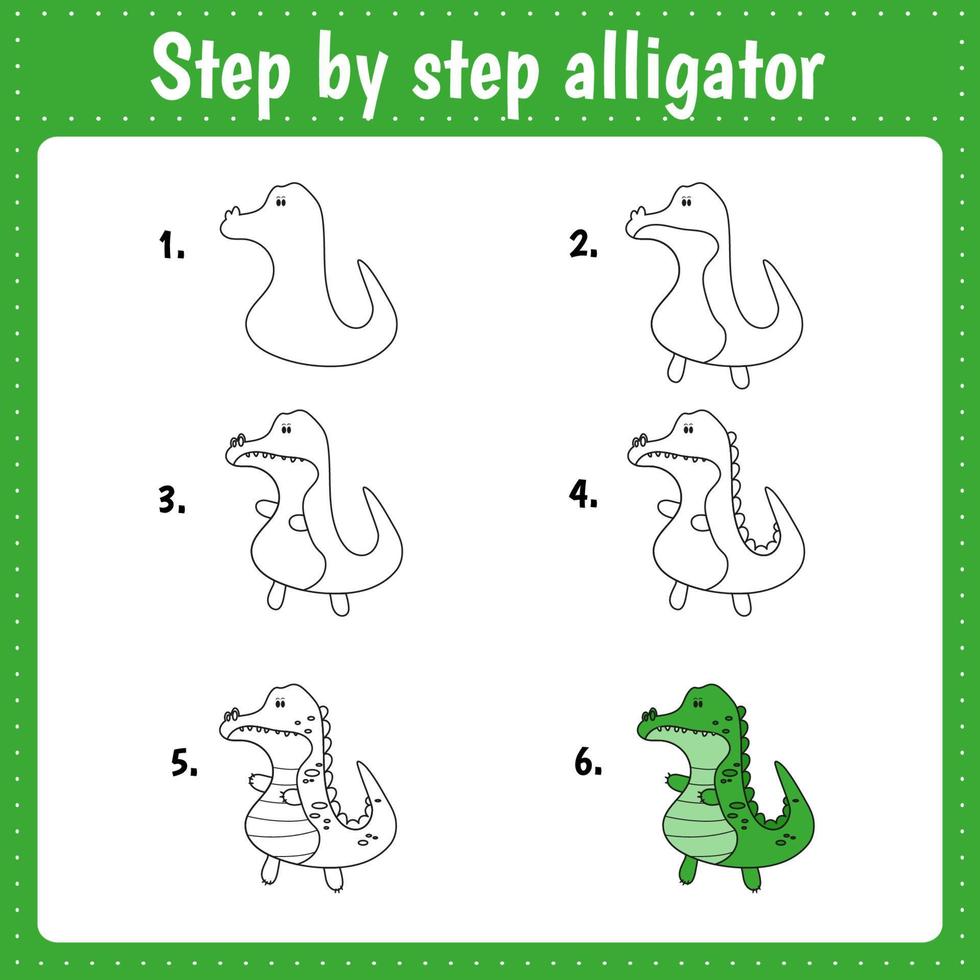 Step by step alligator

1.

2.

3.

4.

5.

6.