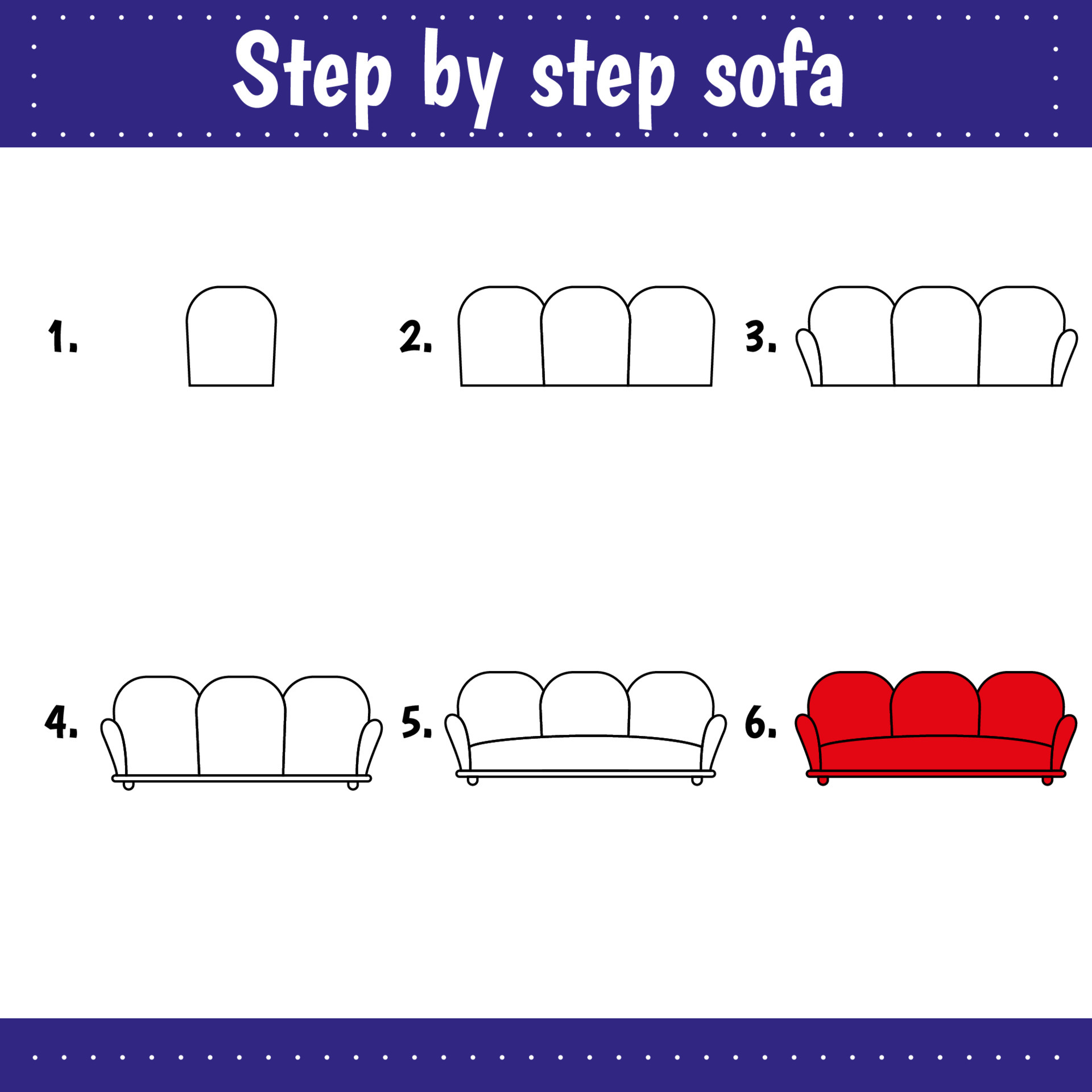 Step by step sofa

1.

2.

3.

4.

5.

6.