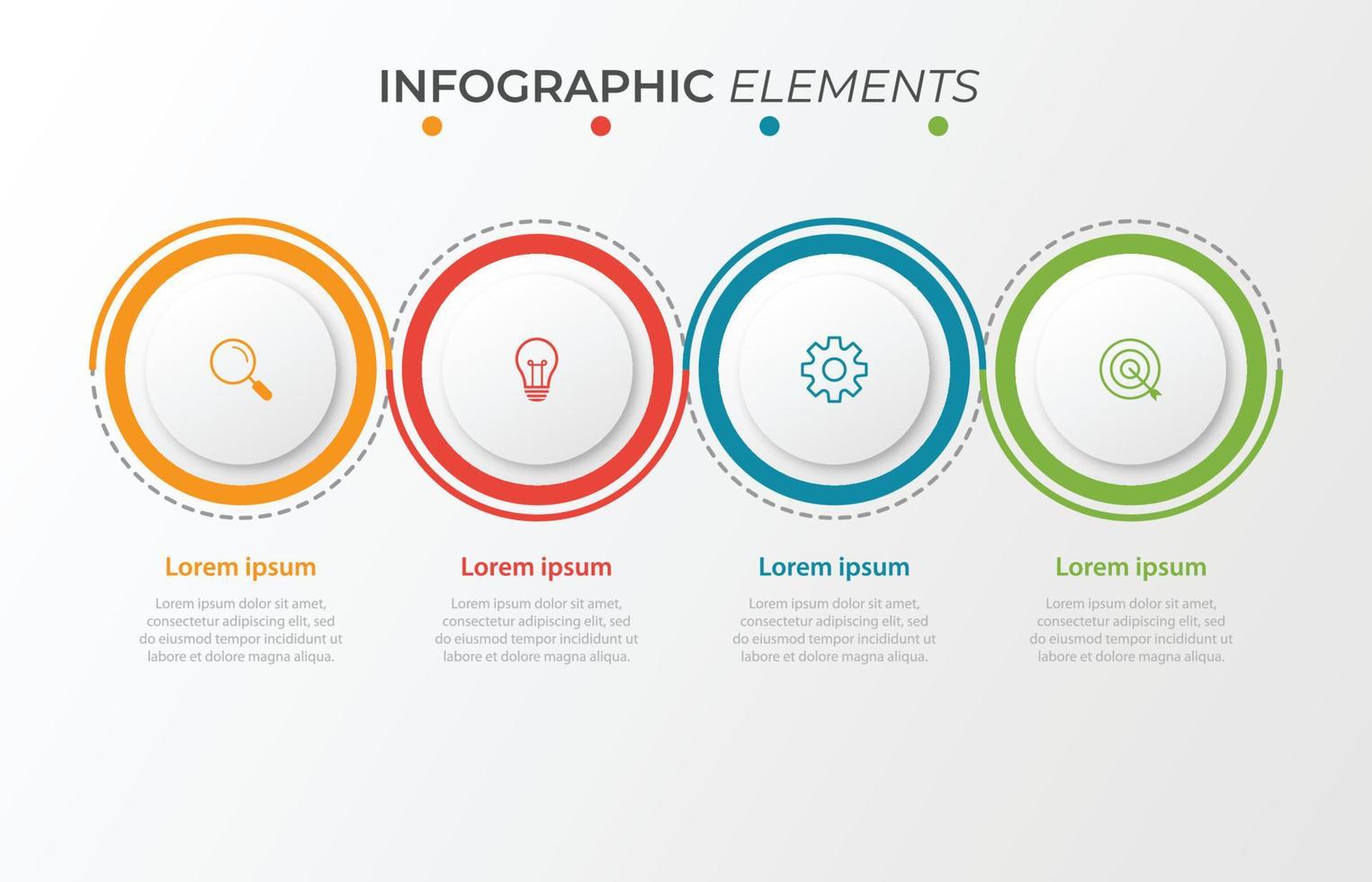 INFOGRAPHIC ELEMENTS

Lorem ipsum

Lorem ipsum dolor sit amet, consectetur adipiscing elit, sed do eiusmod tempor incididunt ut labore et dolore magna aliqua.

Lorem ipsum

Lorem ipsum dolor sit amet, consectetur adipiscing elit, sed do eiusmod tempor incididunt ut labore et dolore magna aliqua.

Lorem ipsum

Lorem ipsum dolor sit amet, consectetur adipiscing elit, sed do eiusmod tempor incididunt ut labore et dolore magna aliqua.

Lorem ipsum

Lorem ipsum dolor sit amet, consectetur adipiscing elit, sed do eiusmod tempor incididunt ut labore et dolore magna aliqua.