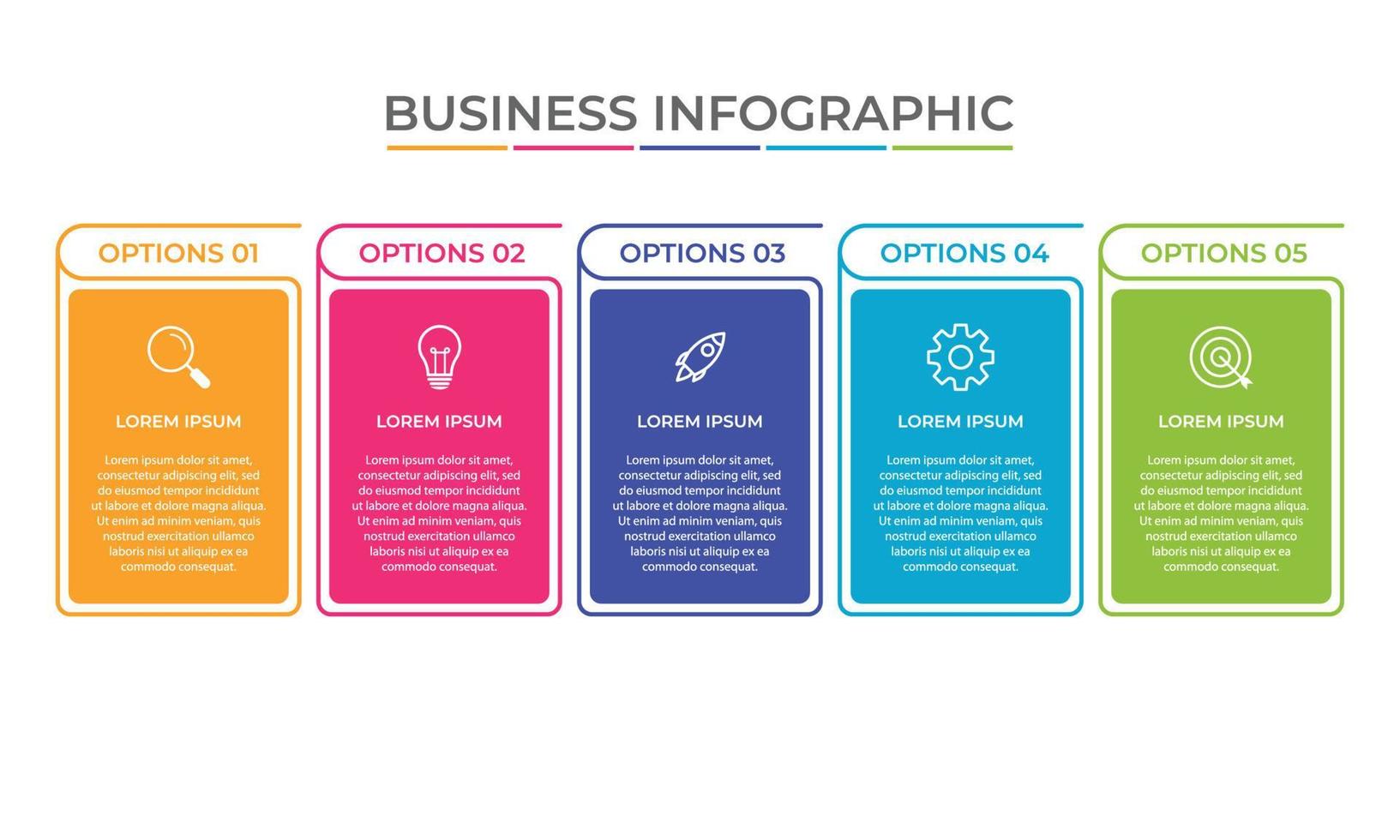 BUSINESS INFOGRAPHIC

OPTIONS 01

LOREM IPSUM

Lorem ipsum dolor sit amet, consectetur adipiscing elit, sed do eiusmod tempor incididunt ut labore et dolore magna aliqua. Ut enim ad minim veniam, quis nostrud exercitation ullamco laboris nisi ut aliquip ex ea commodo consequat.

OPTIONS 02

LOREM IPSUM

Lorem ipsum dolor sit amet, consectetur adipiscing elit, sed do eiusmod tempor incididunt ut labore et dolore magna aliqua. Ut enim ad minim veniam, quis nostrud exercitation ullamco laboris nisi ut aliquip ex ea commodo consequat.

OPTIONS 03

LOREM IPSUM

Lorem ipsum dolor sit amet, consectetur adipiscing elit, sed do eiusmod tempor incididunt ut labore et dolore magna aliqua. Ut enim ad minim veniam, quis nostrud exercitation ullamco laboris nisi ut aliquip ex ea commodo consequat.

OPTIONS 04

LOREM IPSUM

Lorem ipsum dolor sit amet, consectetur adipiscing elit, sed do eiusmod tempor incididunt ut labore et dolore magna aliqua. Ut enim ad minim veniam, quis nostrud exercitation ullamco laboris nisi ut aliquip ex ea commodo consequat.

OPTIONS 05

LOREM IPSUM

Lorem ipsum dolor sit amet, consectetur adipiscing elit, sed do eiusmod tempor incididunt ut labore et dolore magna aliqua. Ut enim ad minim veniam, quis nostrud exercitation ullamco laboris nisi ut aliquip ex ea commodo consequat.