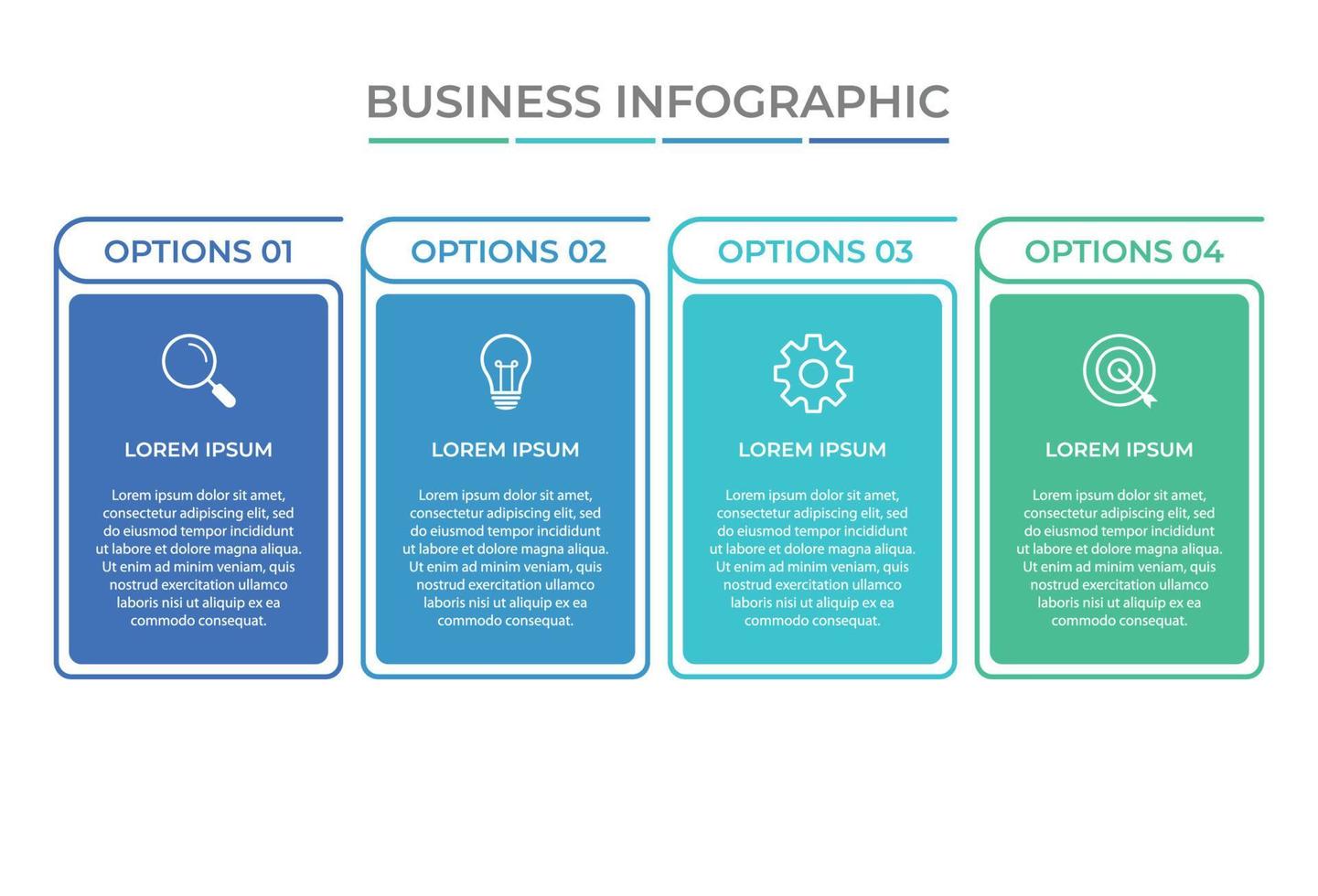 BUSINESS INFOGRAPHIC

OPTIONS 01

LOREM IPSUM

Lorem ipsum dolor sit amet, consectetur adipiscing elit, sed do eiusmod tempor incididunt ut labore et dolore magna aliqua. Ut enim ad minim veniam, quis nostrud exercitation ullamco laboris nisi ut aliquip ex ea commodo consequat.

OPTIONS 02

LOREM IPSUM

Lorem ipsum dolor sit amet, consectetur adipiscing elit, sed do eiusmod tempor incididunt ut labore et dolore magna aliqua. Ut enim ad minim veniam, quis nostrud exercitation ullamco laboris nisi ut aliquip ex ea commodo consequat.

OPTIONS 03

LOREM IPSUM

Lorem ipsum dolor sit amet, consectetur adipiscing elit, sed do eiusmod tempor incididunt ut labore et dolore magna aliqua. Ut enim ad minim veniam, quis nostrud exercitation ullamco laboris nisi ut aliquip ex ea commodo consequat.

OPTIONS 04

LOREM IPSUM

Lorem ipsum dolor sit amet, consectetur adipiscing elit, sed do eiusmod tempor incididunt ut labore et dolore magna aliqua. Ut enim ad minim veniam, quis nostrud exercitation ullamco laboris nisi ut aliquip ex ea commodo consequat.