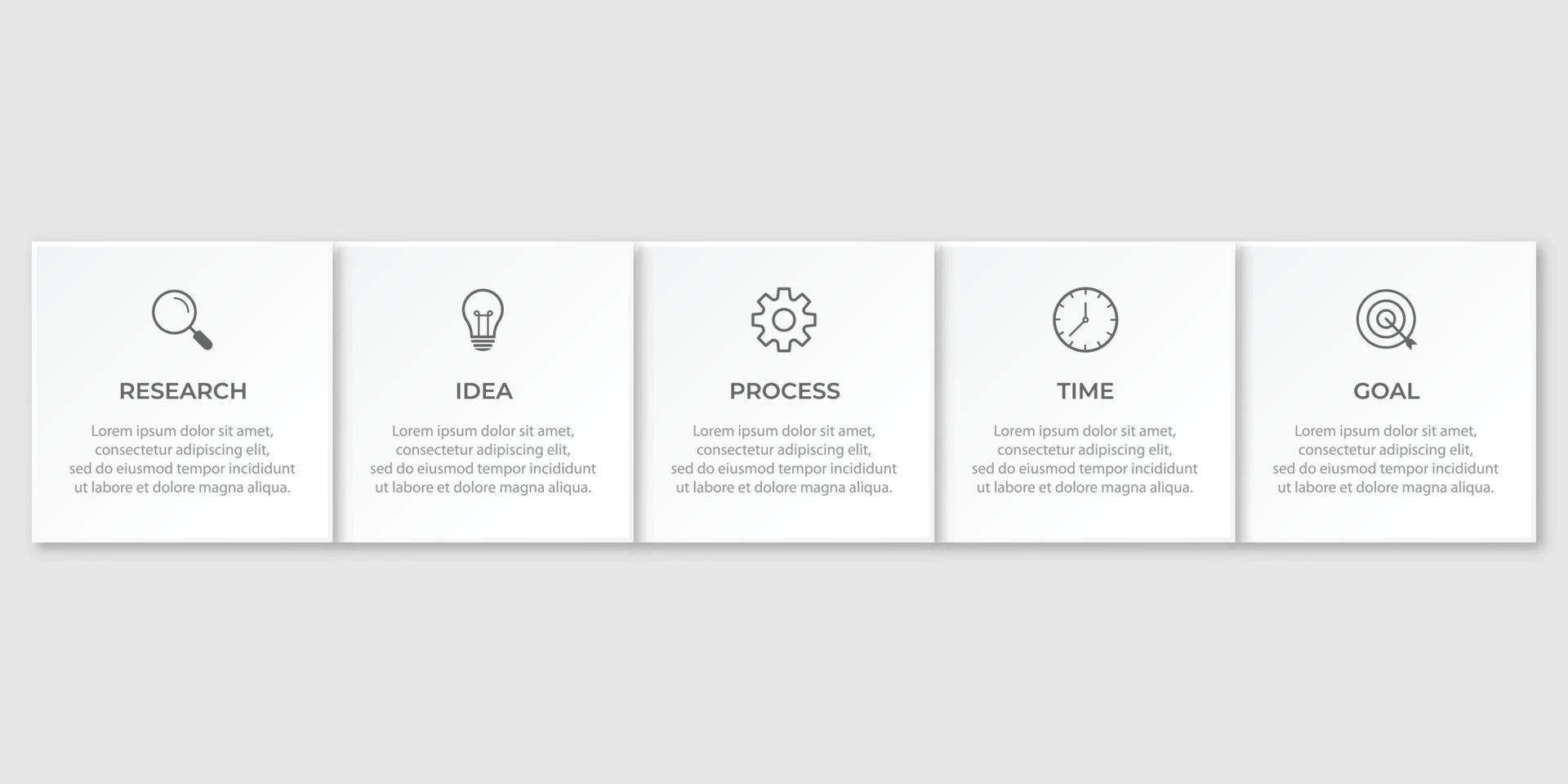 RESEARCH

Lorem ipsum dolor sit amet, consectetur adipiscing elit, sed do eiusmod tempor incididunt ut labore et dolore magna aliqua.

IDEA

Lorem ipsum dolor sit amet, consectetur adipiscing elit, sed do eiusmod tempor incididunt ut labore et dolore magna aliqua.

PROCESS

Lorem ipsum dolor sit amet, consectetur adipiscing elit, sed do eiusmod tempor incididunt ut labore et dolore magna aliqua.

TIME

Lorem ipsum dolor sit amet, consectetur adipiscing elit, sed do eiusmod tempor incididunt ut labore et dolore magna aliqua.

GOAL

Lorem ipsum dolor sit amet, consectetur adipiscing elit, sed do eiusmod tempor incididunt ut labore et dolore magna aliqua.